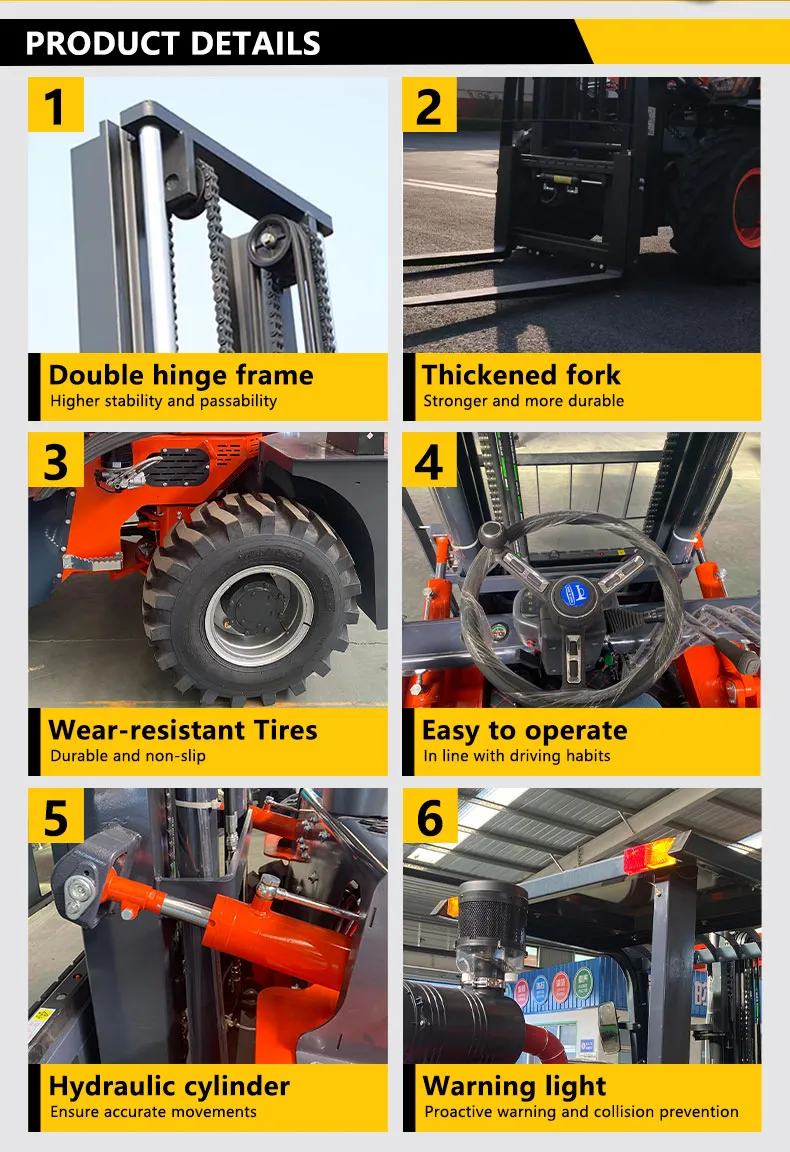 PRODUCT DETAILS

1

Double hinge frame
Higher stability and passability

2

Thickened fork
Stronger and more durable

3

Wear-resistant Tires
Durable and non-slip

4

Easy to operate
In line with driving habits

5

Hydraulic cylinder
Ensure accurate movements

6

Warning light
Proactive warning and collision prevention