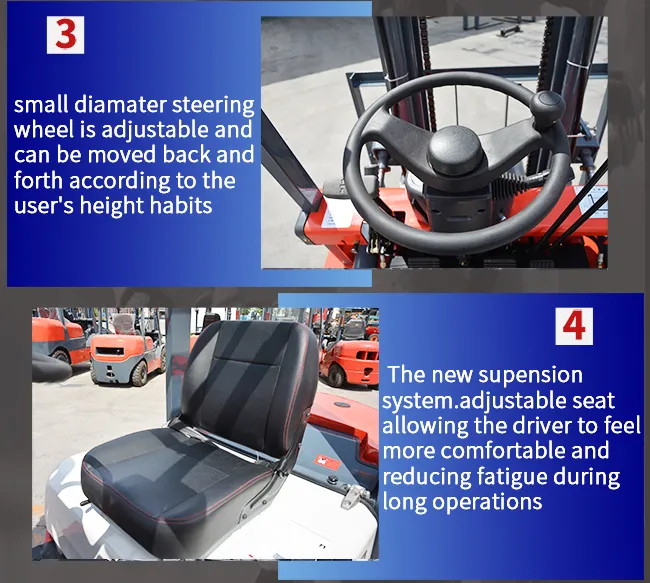 3

small diamater steering wheel is adjustable and can be moved back and forth according to the user's height habits

4

The new supension system.adjustable seat allowing the driver to feel more comfortable and reducing fatigue during long operations