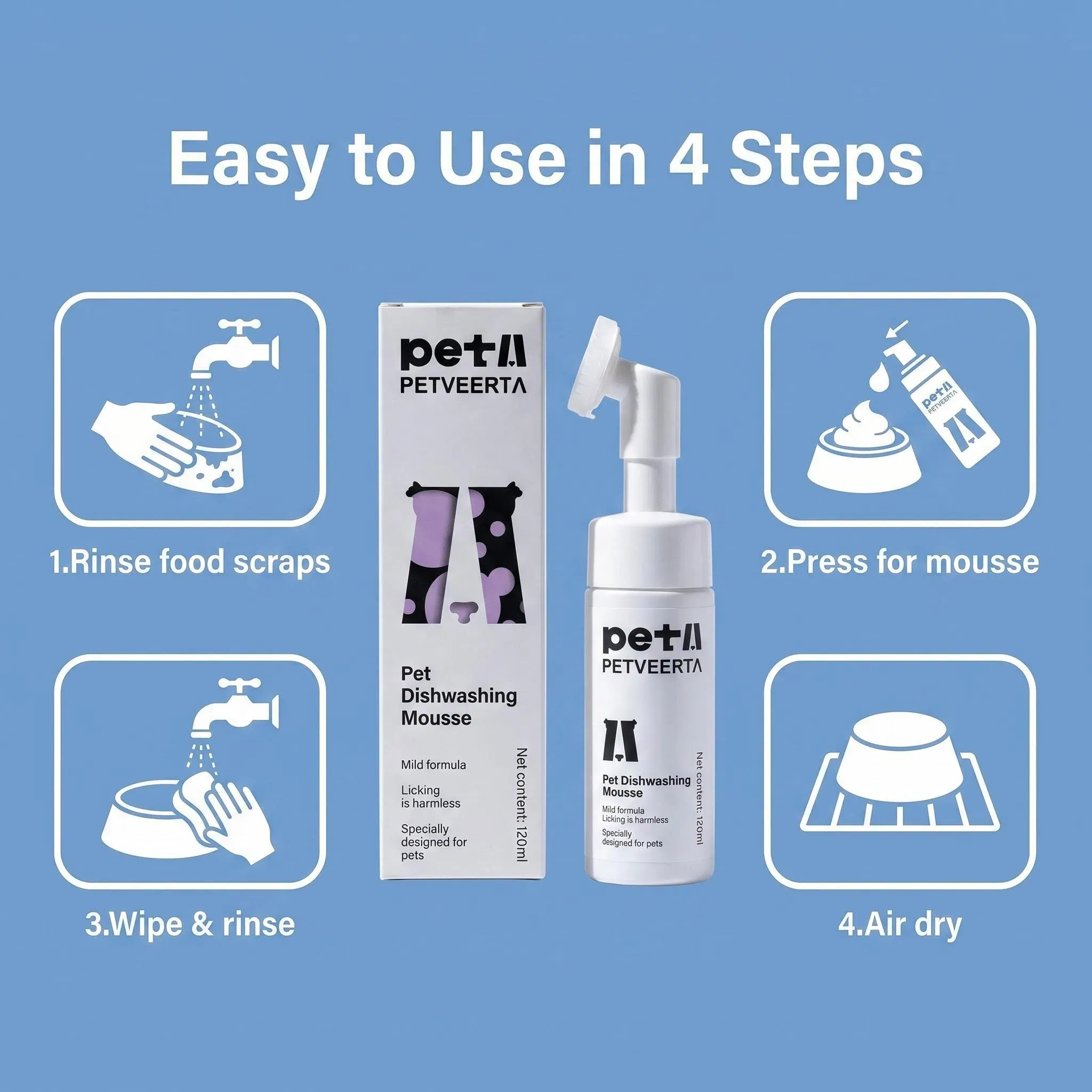 Easy to Use in 4 Steps

1.Rinse food scraps

pet
PETVEERTA

Pet Dishwashing Mousse

Mild formula

Licking is harmless

Specially designed for pets

Net content: 120ml

pet
PETVEERTA

Pet Dishwashing Mousse

Mild formula
Licking is harmless

Specially designed for pets

Net content: 120ml

pet
PETVEERTA

2.Press for mousse

3.Wipe & rinse

4.Air dry