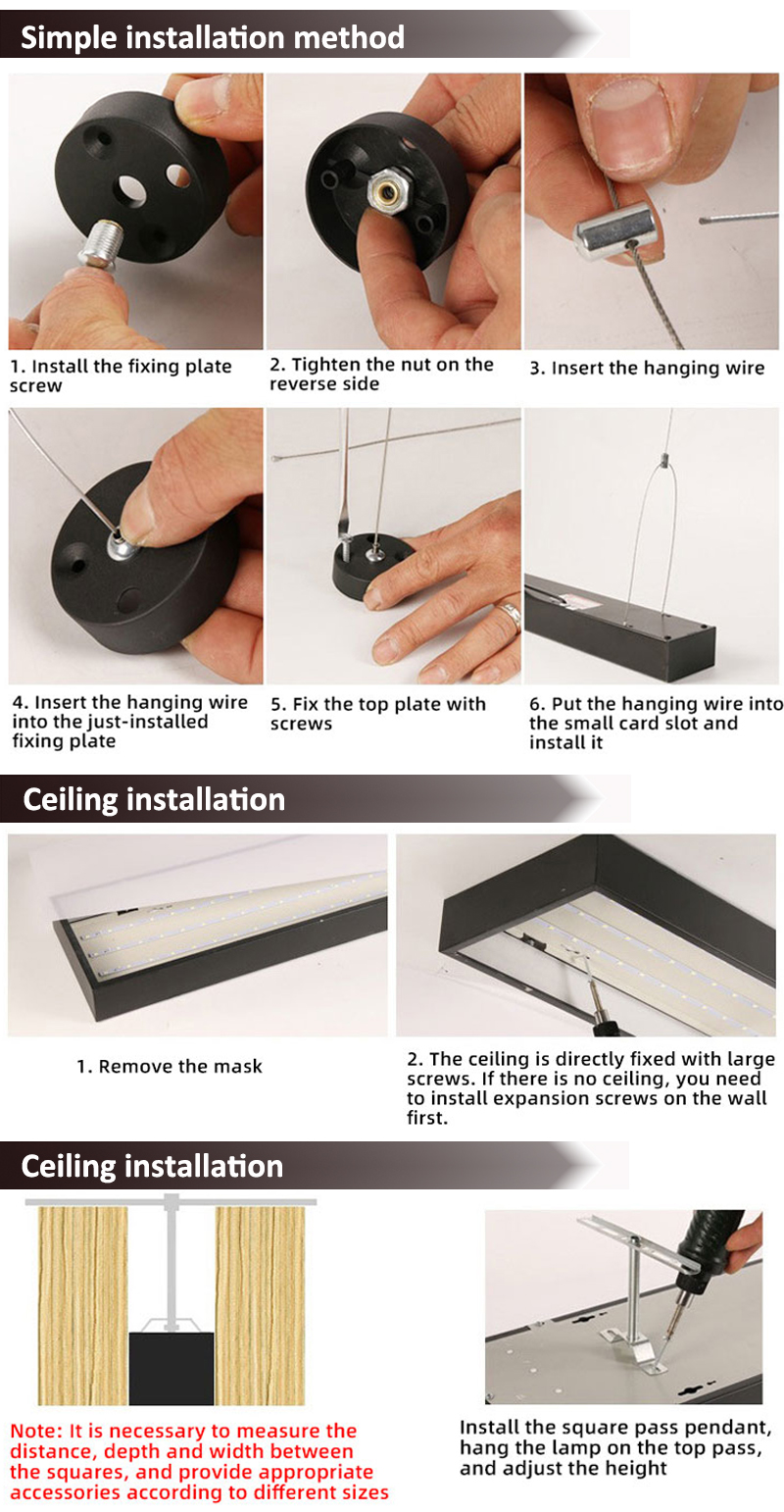 Simple installation method

1. Install the fixing plate screw

2. Tighten the nut on the reverse side

3. Insert the hanging wire

4. Insert the hanging wire into the just-installed fixing plate

5. Fix the top plate with screws

6. Put the hanging wire into the small card slot and install it

Ceiling installation

1. Remove the mask

2. The ceiling is directly fixed with large screws. If there is no ceiling, you need to install expansion screws on the wall first.

Ceiling installation

Note: It is necessary to measure the distance, depth and width between the squares, and provide appropriate accessories according to different sizes

Install the square pass pendant, hang the lamp on the top pass, and adjust the height