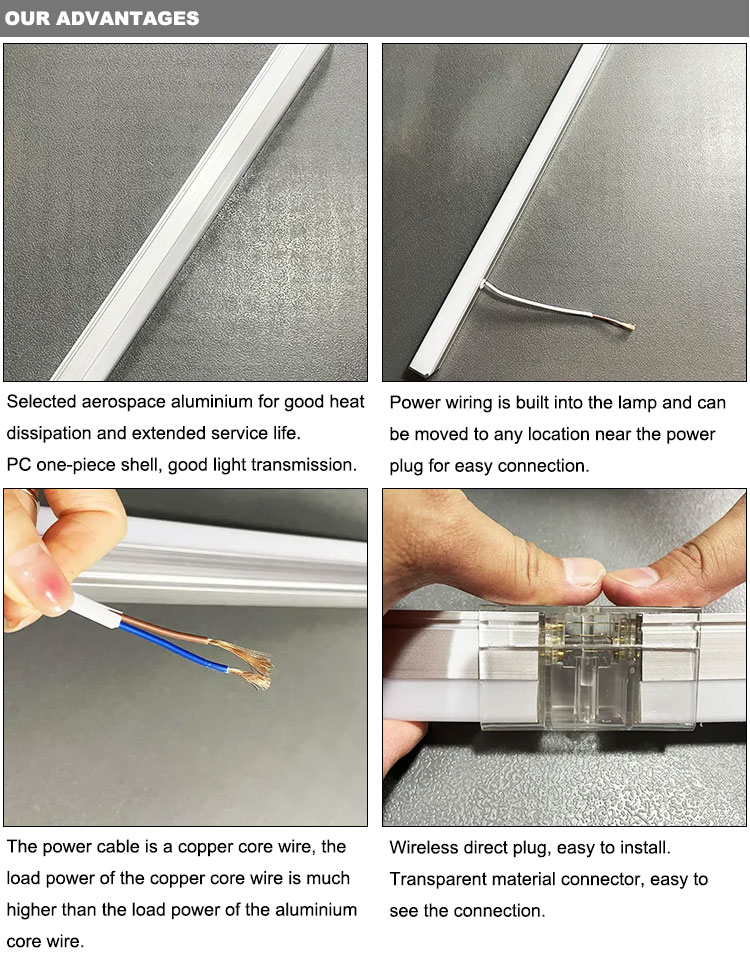 OUR ADVANTAGES

Selected aerospace aluminium for good heat dissipation and extended service life.
PC one-piece shell, good light transmission.

Power wiring is built into the lamp and can be moved to any location near the power plug for easy connection.

The power cable is a copper core wire, the load power of the copper core wire is much higher than the load power of the aluminium core wire.

Wireless direct plug, easy to install.
Transparent material connector, easy to see the connection.