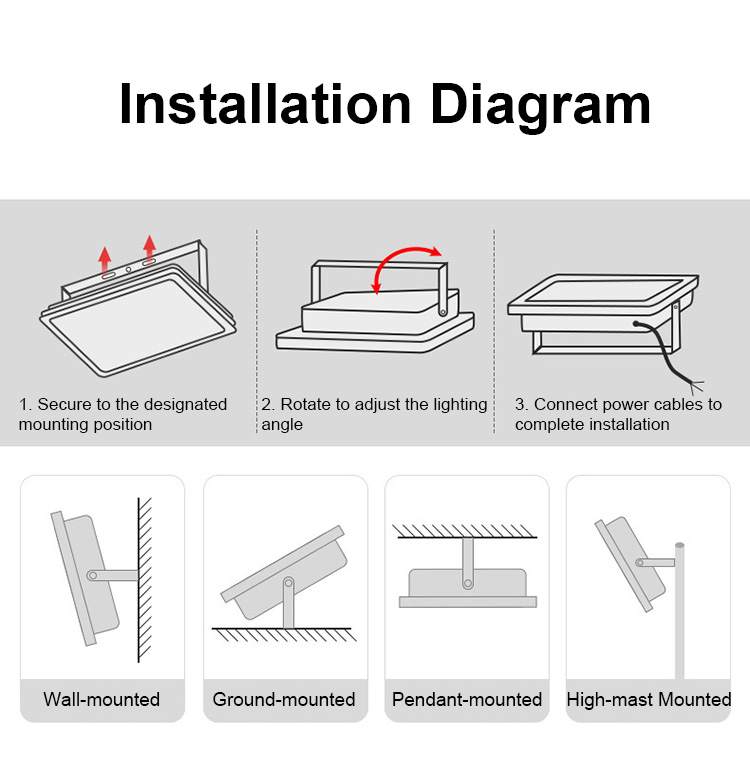 Installation Diagram

1. Secure to the designated mounting position

2. Rotate to adjust the lighting angle

3. Connect power cables to complete installation

Wall-mounted

Ground-mounted

Pendant-mounted

High-mast Mounted