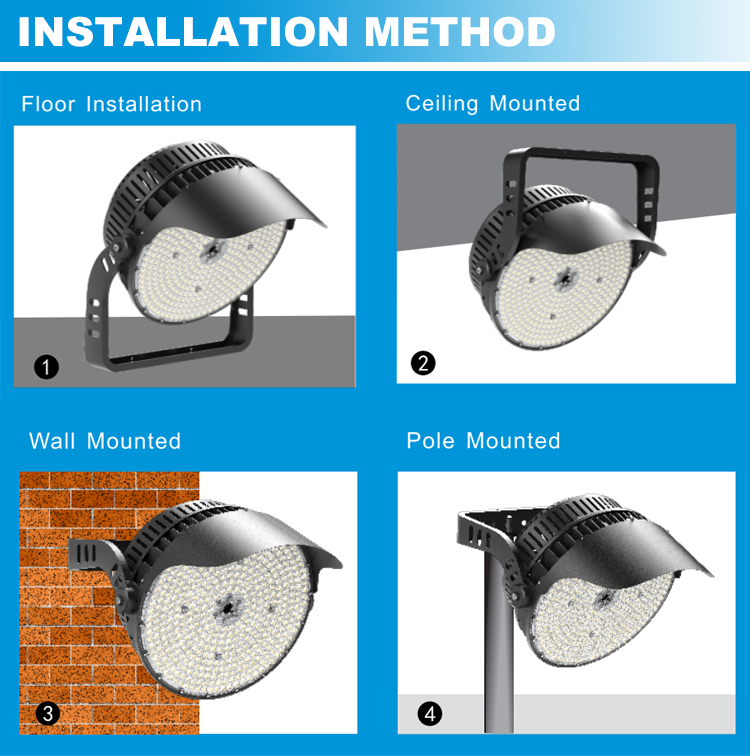 INSTALLATION METHOD

Floor Installation

1

Ceiling Mounted

2

Wall Mounted

3

Pole Mounted

4