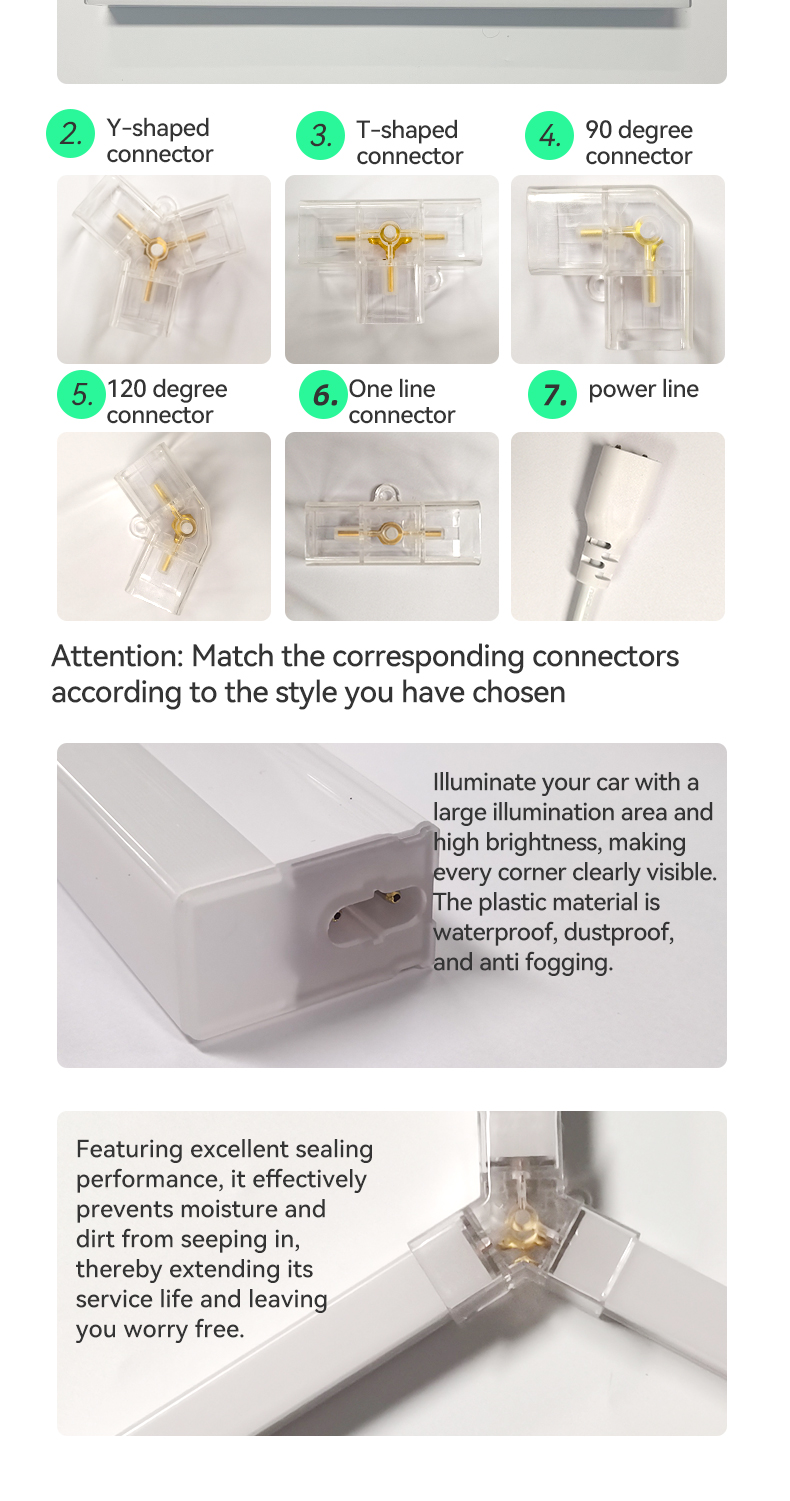 2. Y-shaped connector

3. T-shaped connector

4. 90 degree connector

5. 120 degree connector

6. One line connector

7. power line

Attention: Match the corresponding connectors according to the style you have chosen

Illuminate your car with a large illumination area and high brightness, making every corner clearly visible. The plastic material is waterproof, dustproof, and anti fogging.

Featuring excellent sealing performance, it effectively prevents moisture and dirt from seeping in, thereby extending its service life and leaving you worry free.