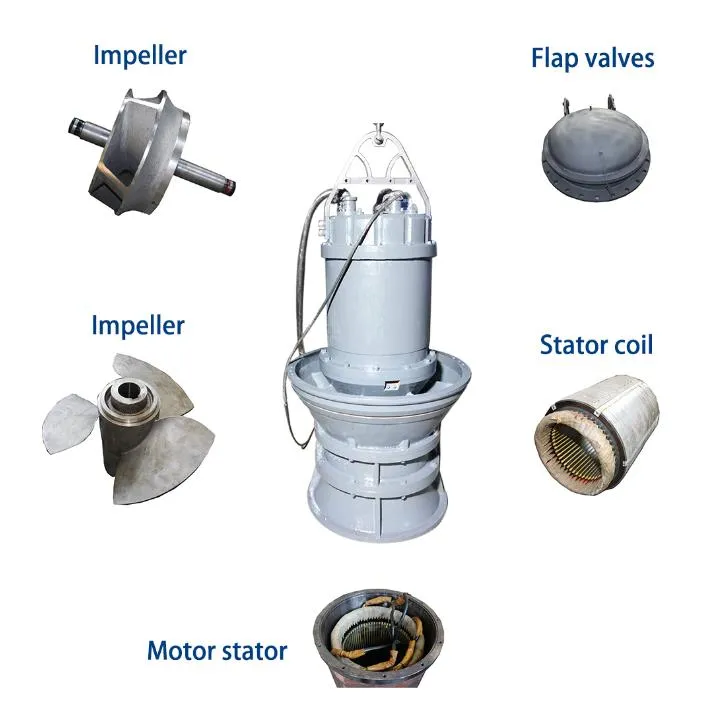 Impeller

Flap valves

Impeller

Stator coil

Motor stator