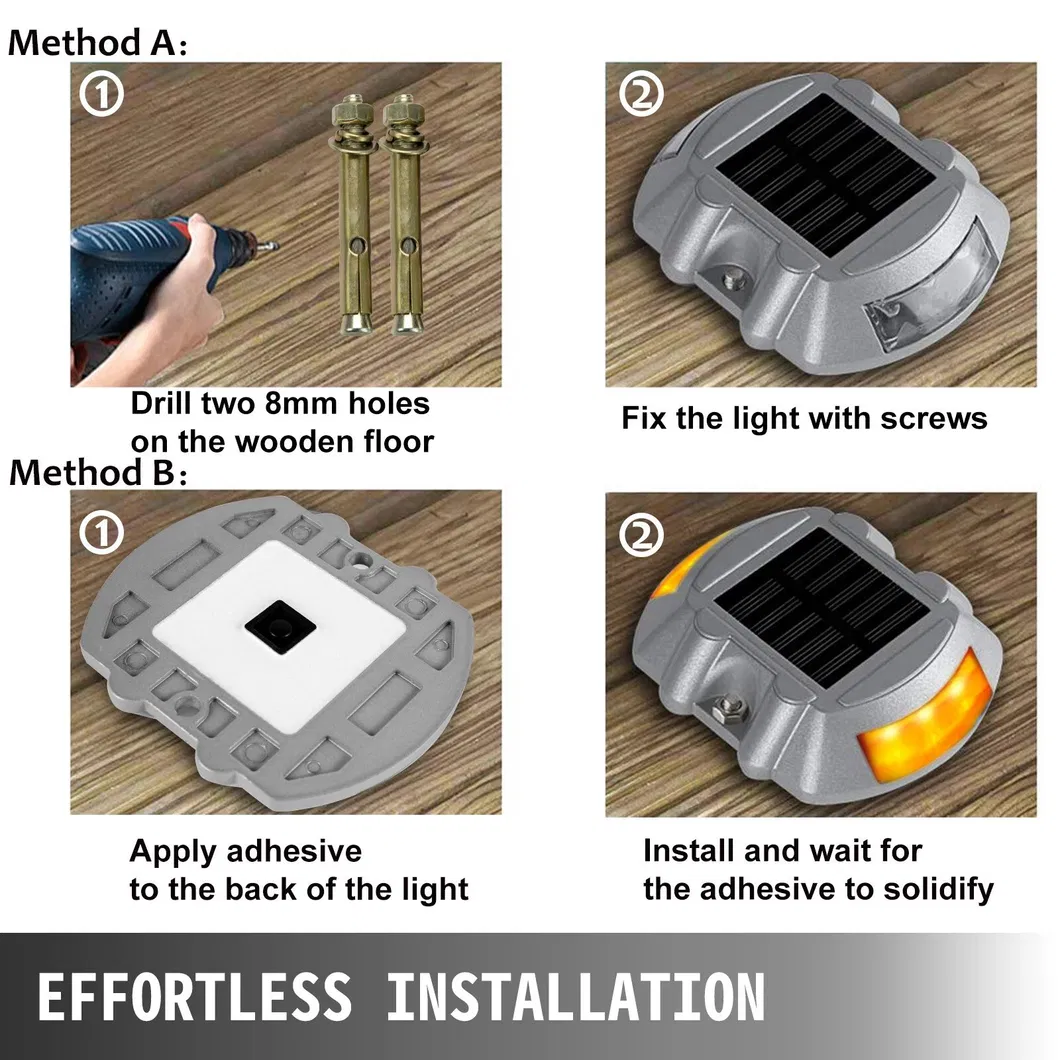 Method A:

①

Drill two 8mm holes on the wooden floor

②

Fix the light with screws

Method B:

①

Apply adhesive to the back of the light

②

Install and wait for the adhesive to solidify

EFFORTLESS INSTALLATION