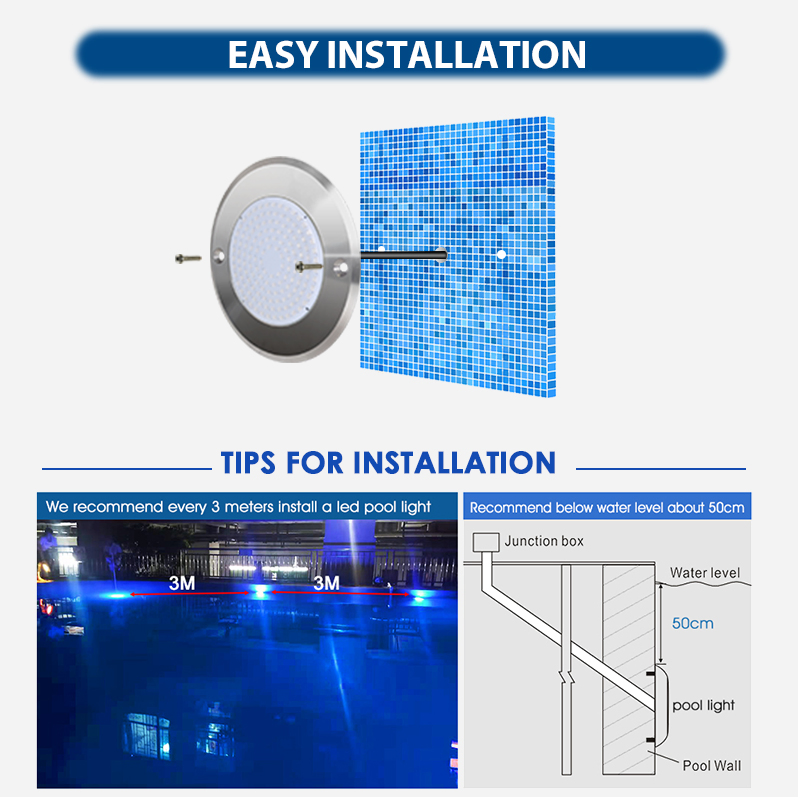 EASY INSTALLATION

TIPS FOR INSTALLATION

We recommend every 3 meters install a led pool light

3M

3M

Recommend below water level about 50cm

Junction box

Water level

50cm

pool light

Pool Wall