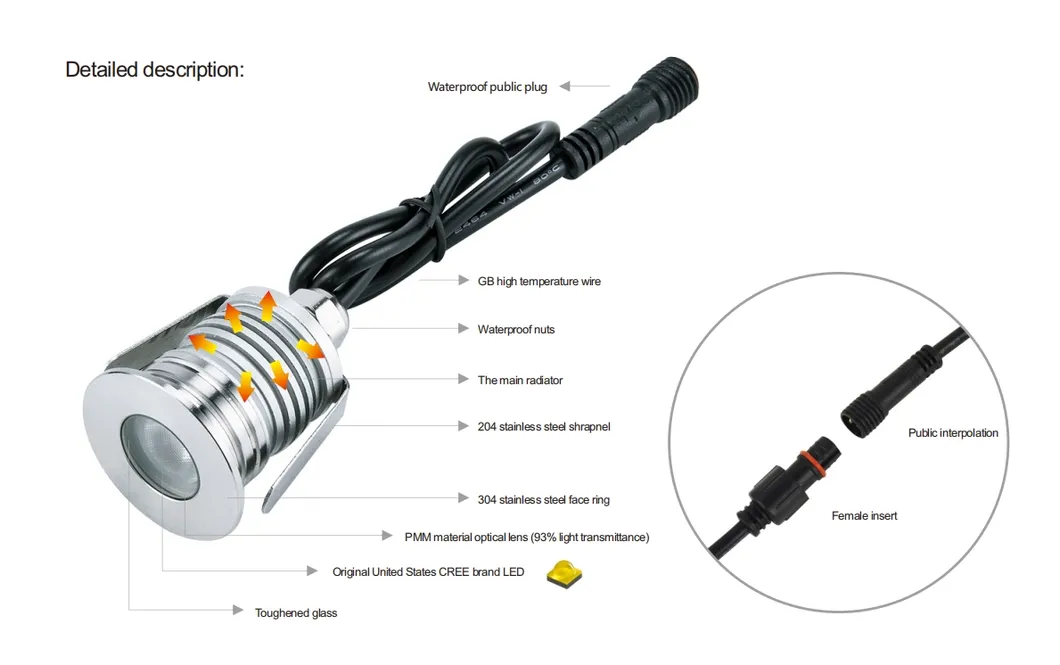 Detailed description:

Waterproof public plug

GB high temperature wire

Waterproof nuts

The main radiator

204 stainless steel shrapnel

304 stainless steel face ring

PMM material optical lens (93% light transmittance)

Original United States CREE brand LED

Toughened glass

Public interpolation

Female insert