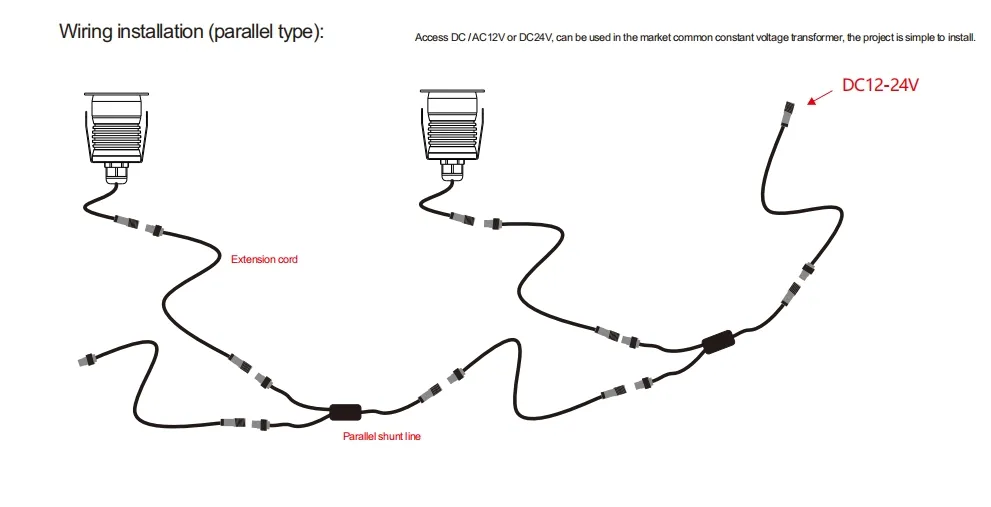 Wiring installation (parallel type):

Access DC / AC12V or DC24V, can be used in the market common constant voltage transformer, the project is simple to install.

DC12-24V

Extension cord

Parallel shunt line