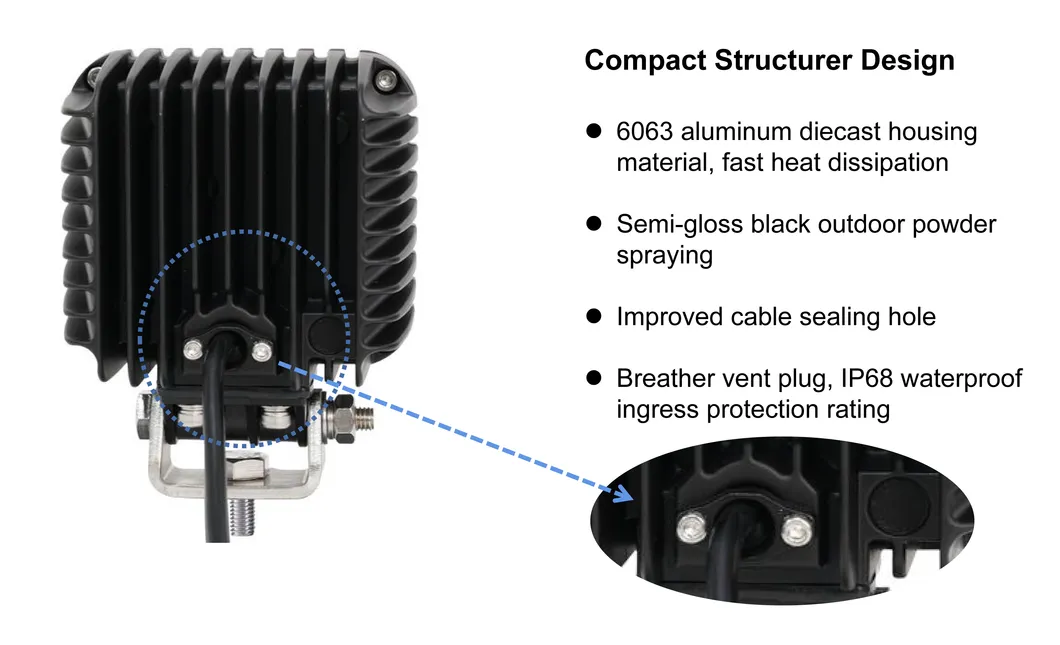 Compact Structurer Design

● 6063 aluminum diecast housing material, fast heat dissipation

● Semi-gloss black outdoor powder spraying

● Improved cable sealing hole

● Breather vent plug, IP68 waterproof ingress protection rating