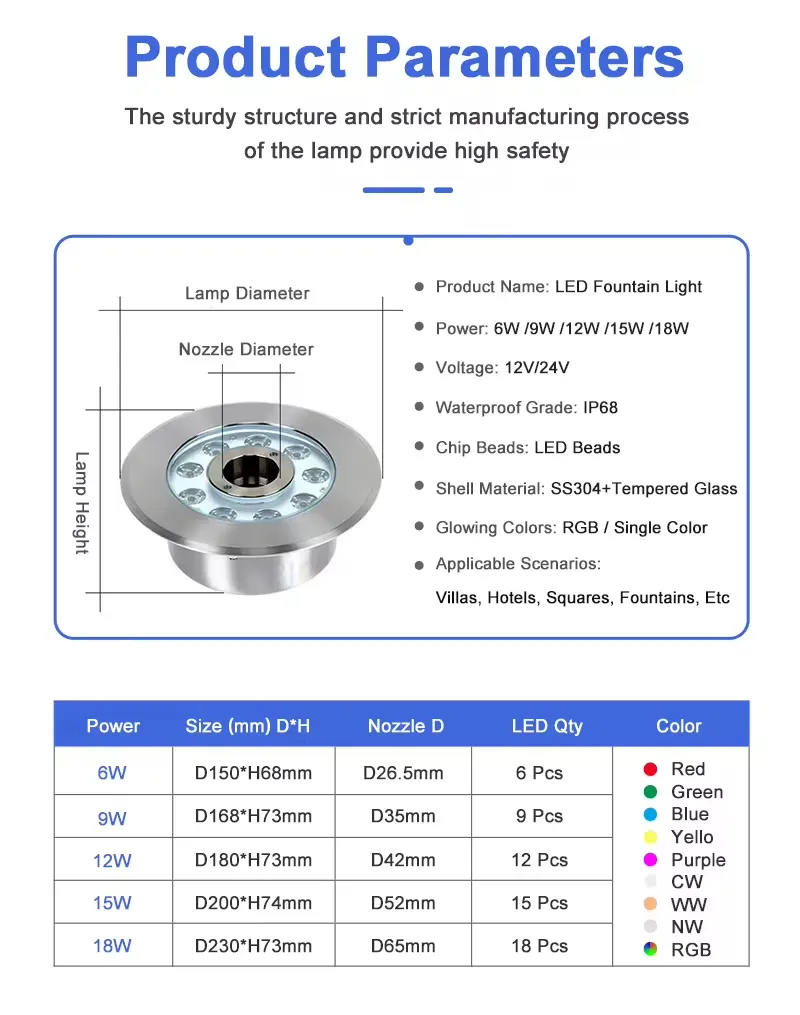 Product Parameters

The sturdy structure and strict manufacturing process of the lamp provide high safety

Lamp Diameter

Nozzle Diameter

Lamp Height

Product Name: LED Fountain Light

Power: 6W /9W /12W /15W /18W

Voltage: 12V/24V

Waterproof Grade: IP68

Chip Beads: LED Beads

Shell Material: SS304+Tempered Glass

Glowing Colors: RGB / Single Color

Applicable Scenarios:

Villas, Hotels, Squares, Fountains, Etc

| Power | Size (mm) D*H | Nozzle D | LED Qty | Color |
|---|---|---|---|---|
| 6W | D150*H68mm | D26.5mm | 6 Pcs | Red Green Blue Yello Purple CW WW NW RGB |
| 9W | D168*H73mm | D35mm | 9 Pcs | |
| 12W | D180*H73mm | D42mm | 12 Pcs | |
| 15W | D200*H74mm | D52mm | 15 Pcs | |
| 18W | D230*H73mm | D65mm | 18 Pcs | |