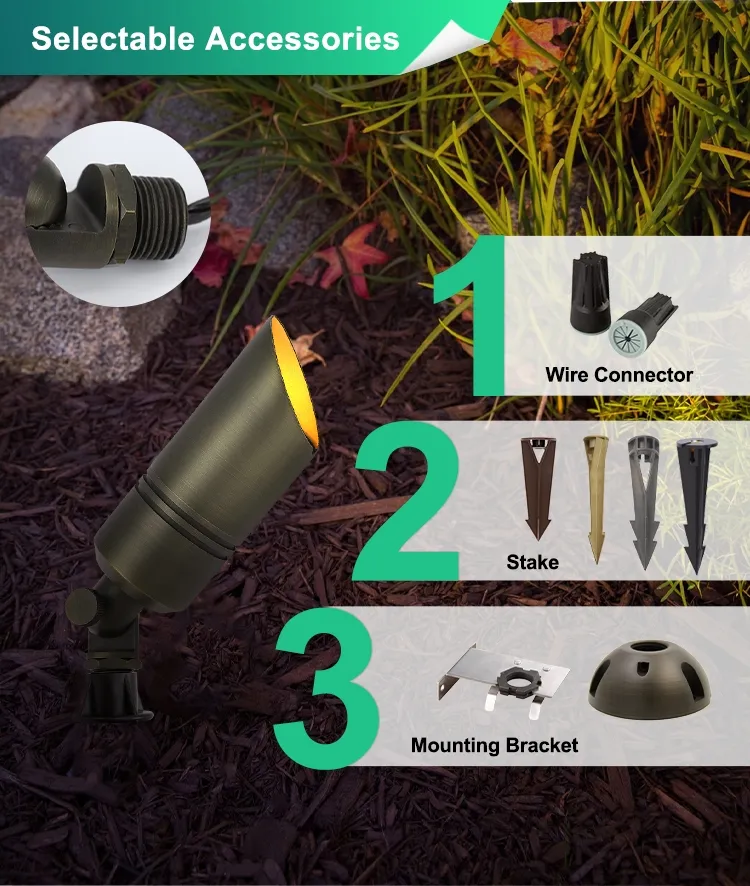 Selectable Accessories

1
Wire Connector

2
Stake

3
Mounting Bracket