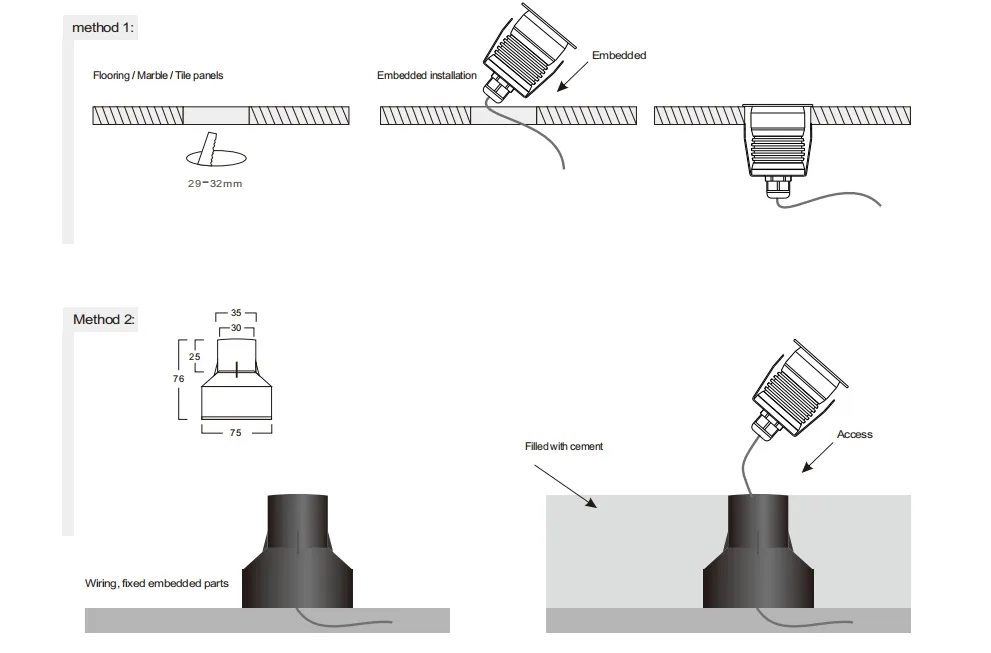 method 1:

Flooring / Marble / Tile panels

29-32mm

Embedded installation

Embedded

Method 2:

35

30

25

76

75

Wiring, fixed embedded parts

Filled with cement

Access