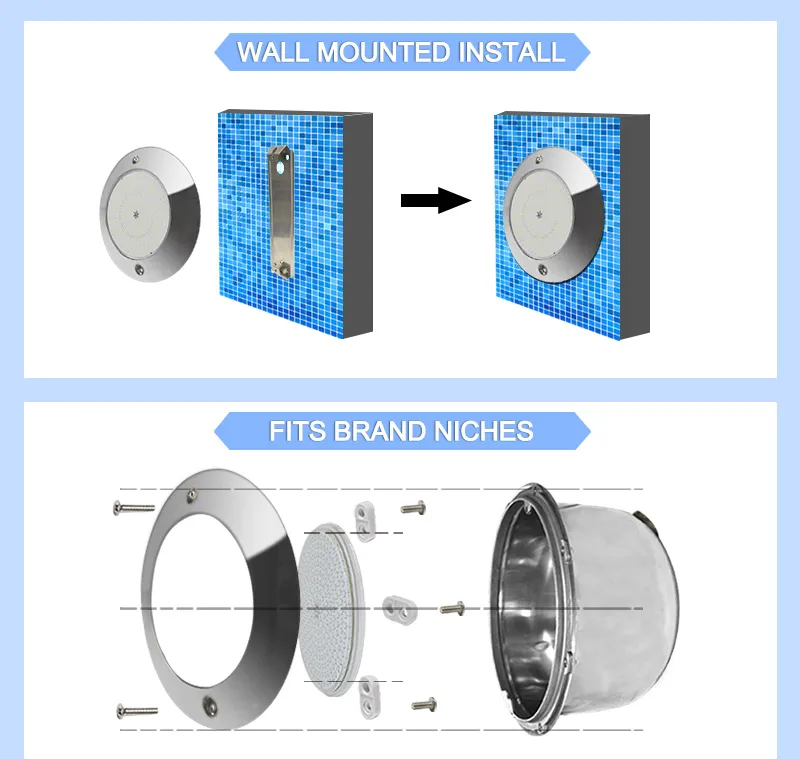 WALL MOUNTED INSTALL

FITS BRAND NICHES