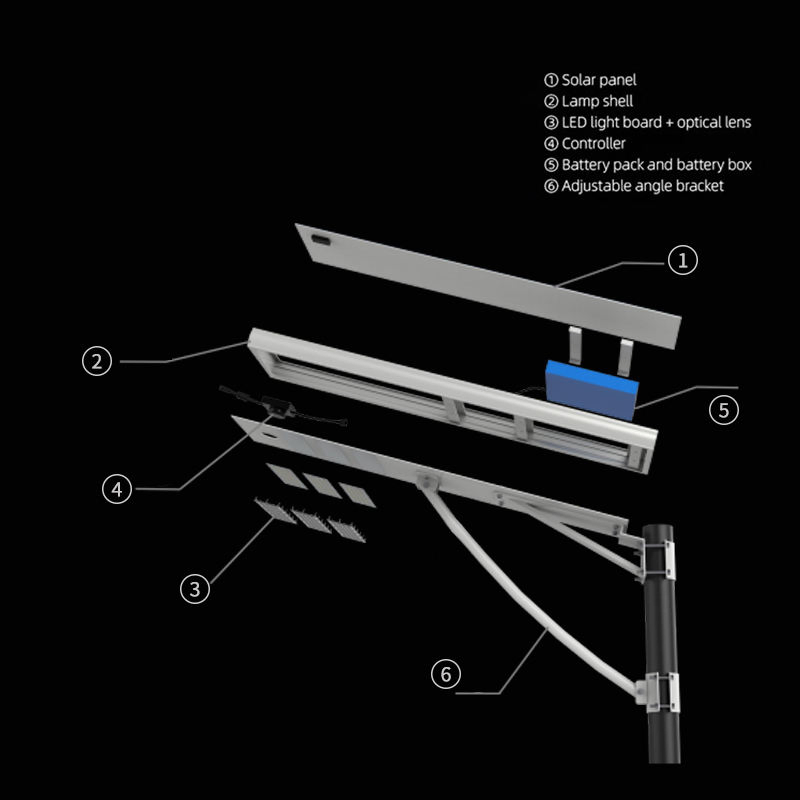 ① Solar panel
② Lamp shell
③ LED light board + optical lens
④ Controller
⑤ Battery pack and battery box
⑥ Adjustable angle bracket

①

②

⑤

④

③

⑥