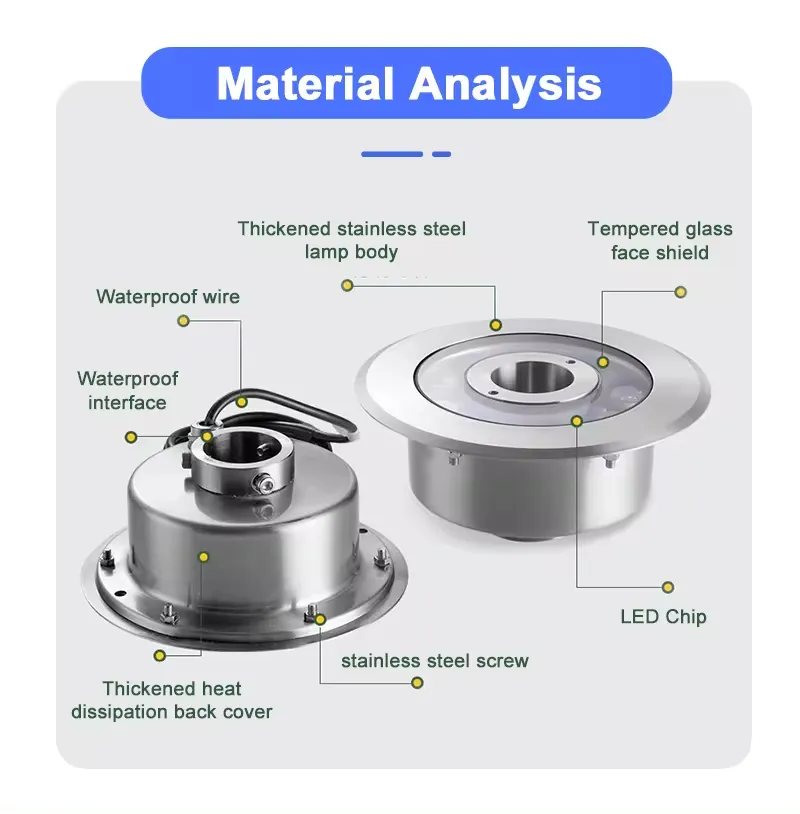 Material Analysis

Thickened stainless steel lamp body

Tempered glass face shield

Waterproof wire

Waterproof interface

LED Chip

stainless steel screw

Thickened heat dissipation back cover