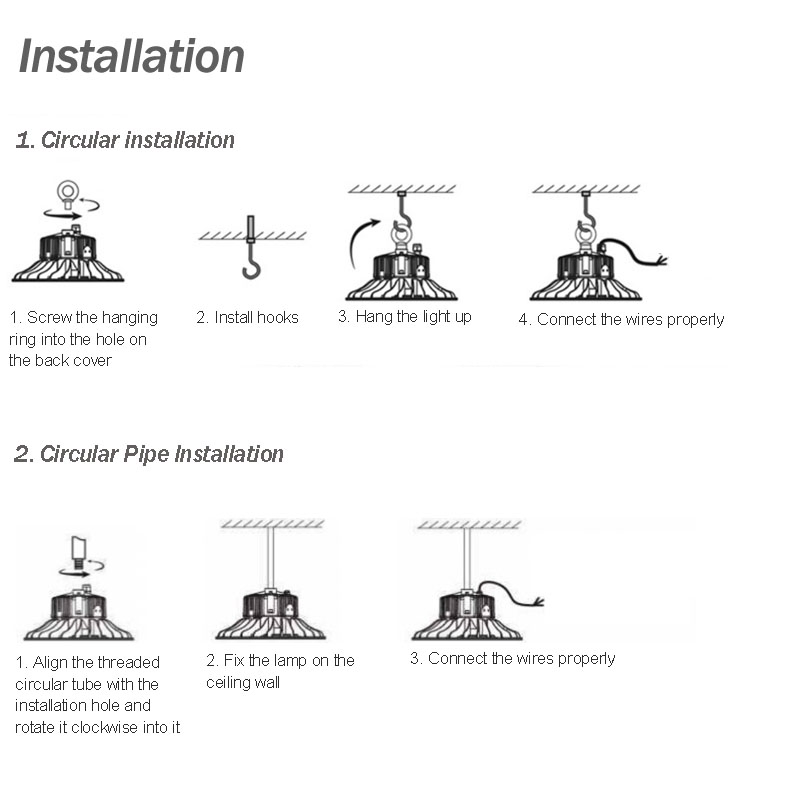 Installation

1. Circular installation

1. Screw the hanging ring into the hole on the back cover

2. Install hooks

3. Hang the light up

4. Connect the wires properly

2. Circular Pipe Installation

1. Align the threaded circular tube with the installation hole and rotate it clockwise into it

2. Fix the lamp on the ceiling wall

3. Connect the wires properly