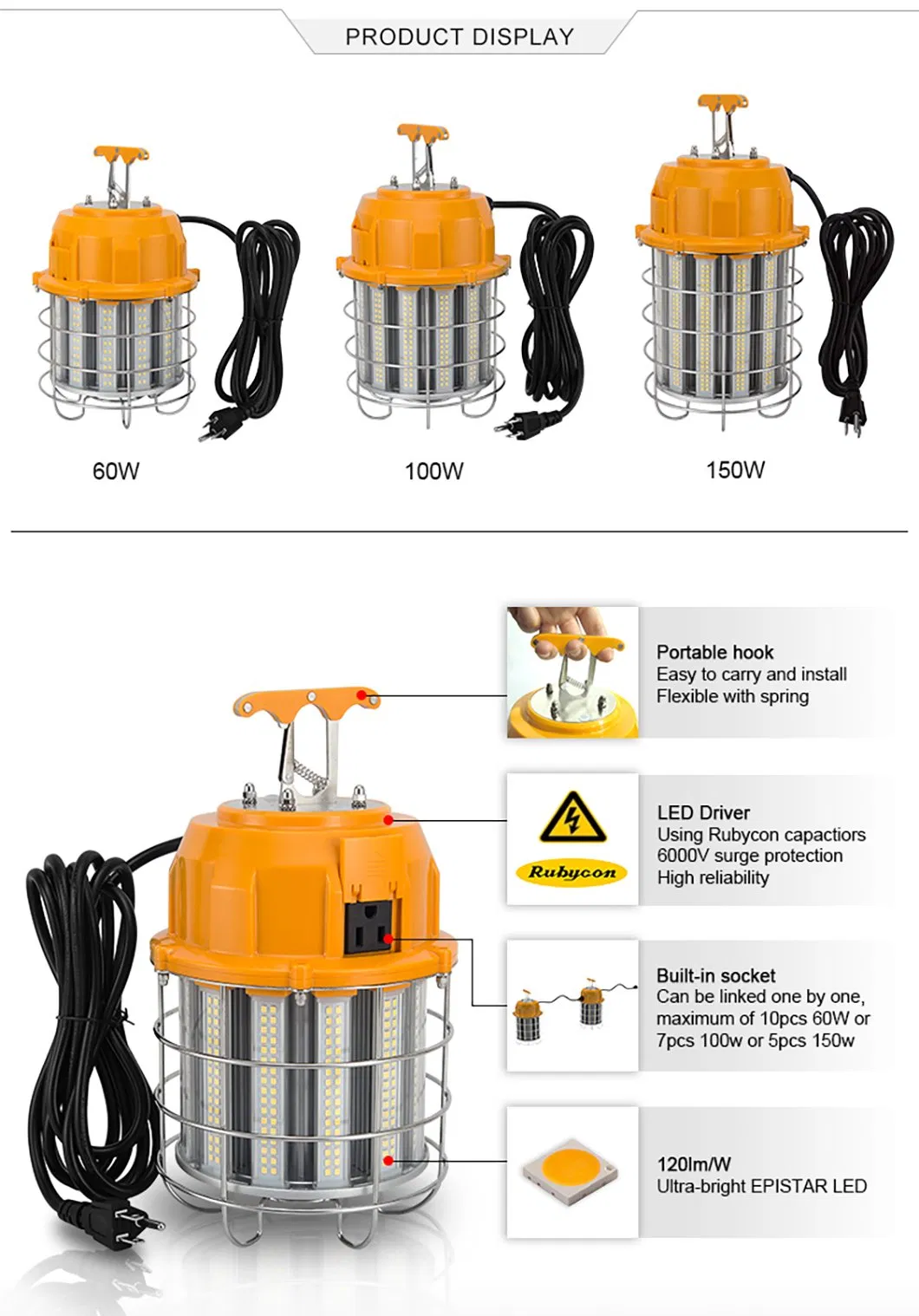 PRODUCT DISPLAY

60W

100W

150W

Portable hook
Easy to carry and install
Flexible with spring

Rubycon

LED Driver
Using Rubycon capactiors
6000V surge protection
High reliability

Built-in socket
Can be linked one by one, maximum of 10pcs 60W or 7pcs 100w or 5pcs 150w

120lm/W
Ultra-bright EPISTAR LED