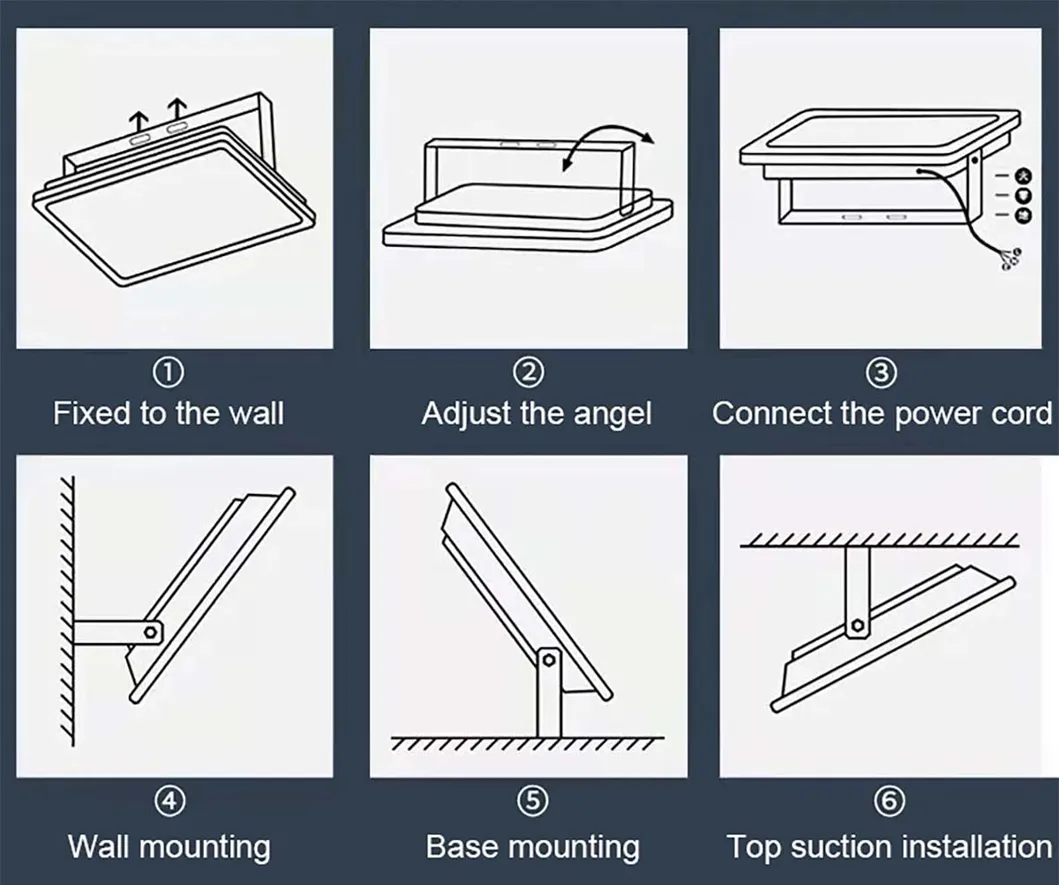 ①
Fixed to the wall

②
Adjust the angel

③
Connect the power cord

④
Wall mounting

⑤
Base mounting

⑥
Top suction installation