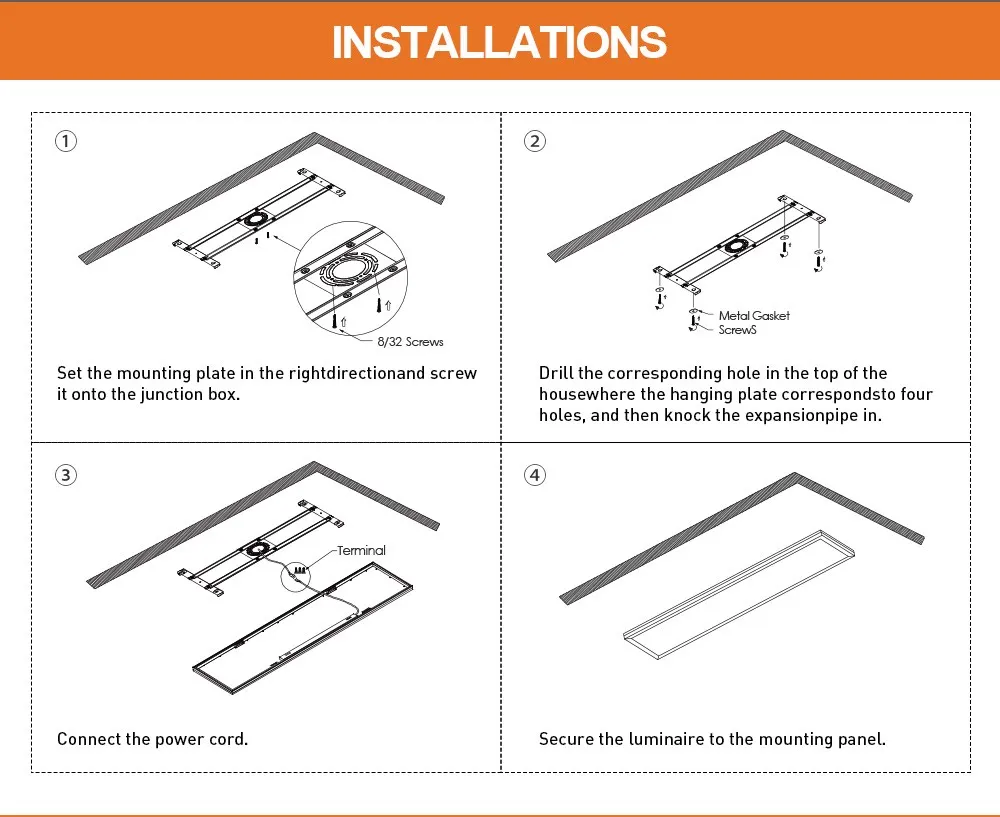 INSTALLATIONS

①

8/32 Screws

Set the mounting plate in the rightdirectionand screw it onto the junction box.

②

Metal Gasket
ScrewS

Drill the corresponding hole in the top of the housewhere the hanging plate correspondsto four holes, and then knock the expansionpipe in.

③

Terminal

Connect the power cord.

④

Secure the luminaire to the mounting panel.