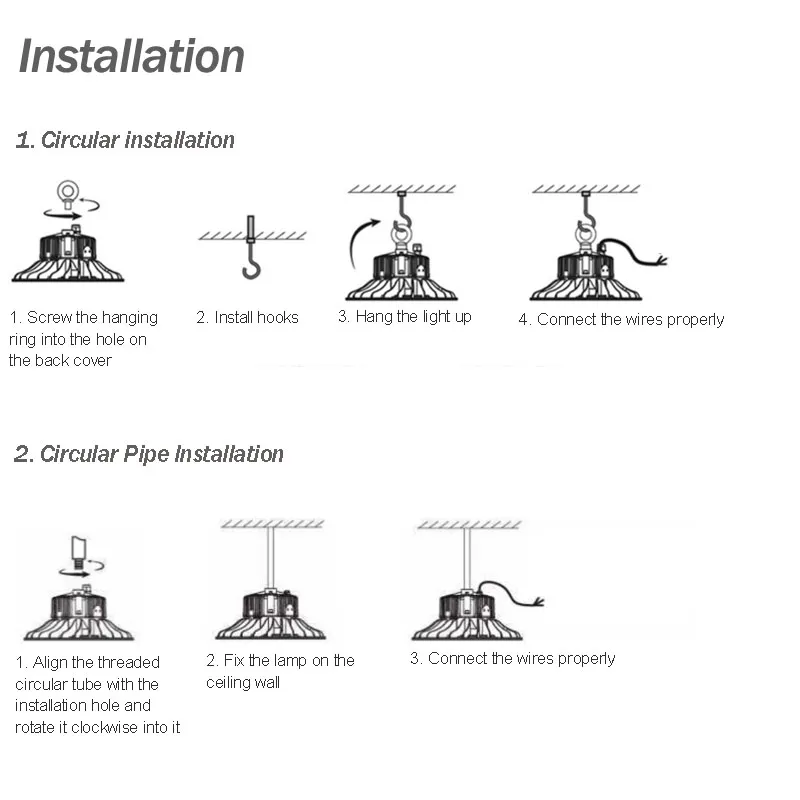 Installation

1. Circular installation

1. Screw the hanging ring into the hole on the back cover

2. Install hooks

3. Hang the light up

4. Connect the wires properly

2. Circular Pipe Installation

1. Align the threaded circular tube with the installation hole and rotate it clockwise into it

2. Fix the lamp on the ceiling wall

3. Connect the wires properly