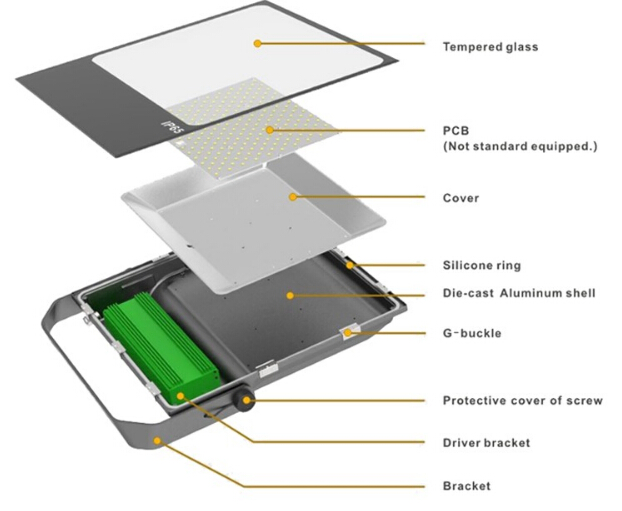 IP65

Tempered glass

PCB
(Not standard equipped.)

Cover

Silicone ring

Die-cast Aluminum shell

G-buckle

Protective cover of screw

Driver bracket

Bracket