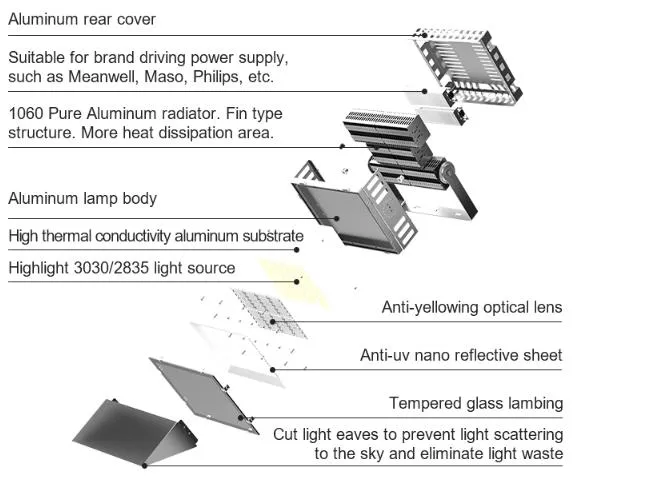 Aluminum rear cover

Suitable for brand driving power supply, such as Meanwell, Maso, Philips, etc.

1060 Pure Aluminum radiator. Fin type structure. More heat dissipation area.

Aluminum lamp body

High thermal conductivity aluminum substrate

Highlight 3030/2835 light source

Anti-yellowing optical lens

Anti-uv nano reflective sheet

Tempered glass lambing

Cut light eaves to prevent light scattering to the sky and eliminate light waste