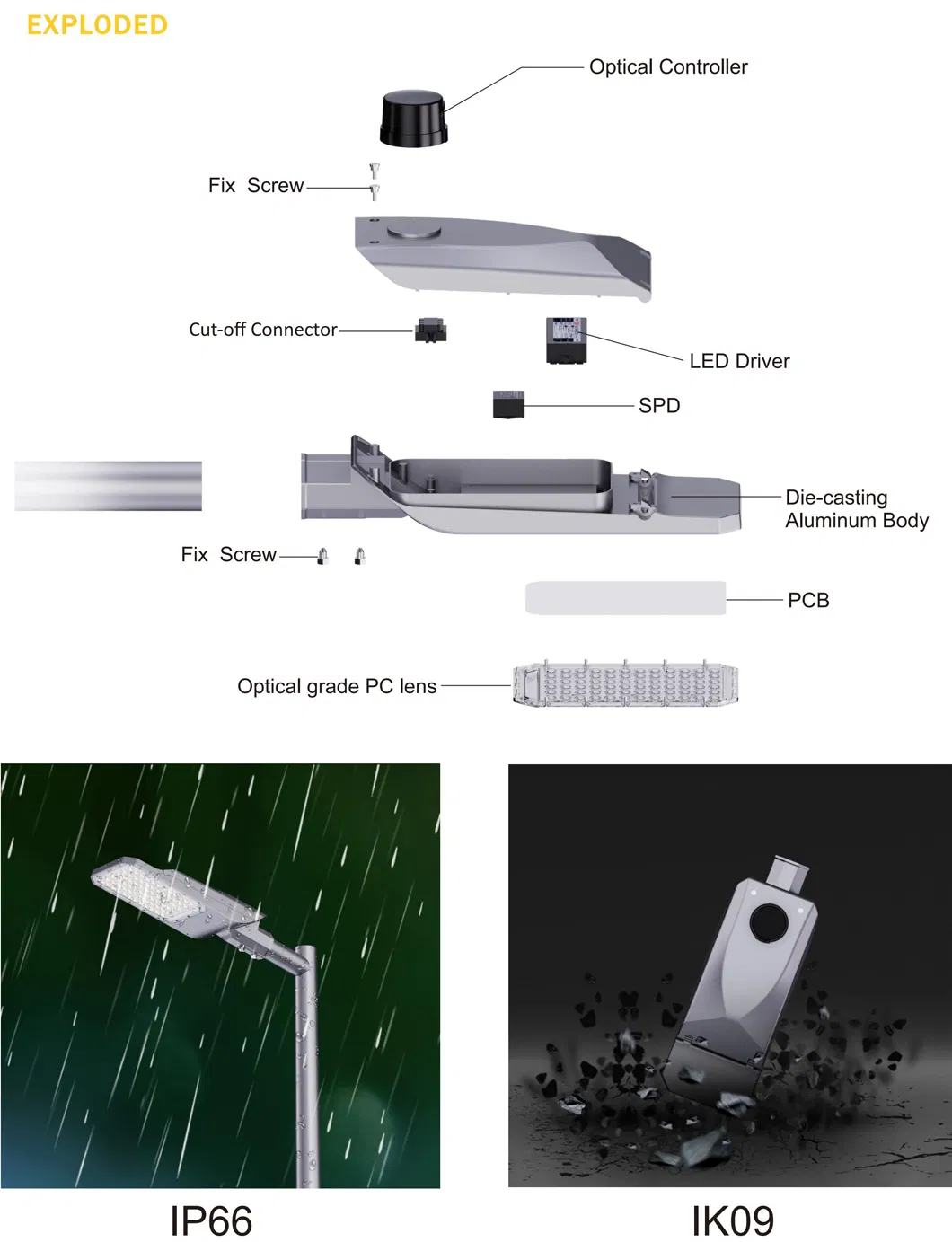 EXPLODED

Optical Controller

Fix Screw

Cut-off Connector

LED Driver

SPD

Die-casting Aluminum Body

Fix Screw

PCB

Optical grade PC lens

IP66

IK09