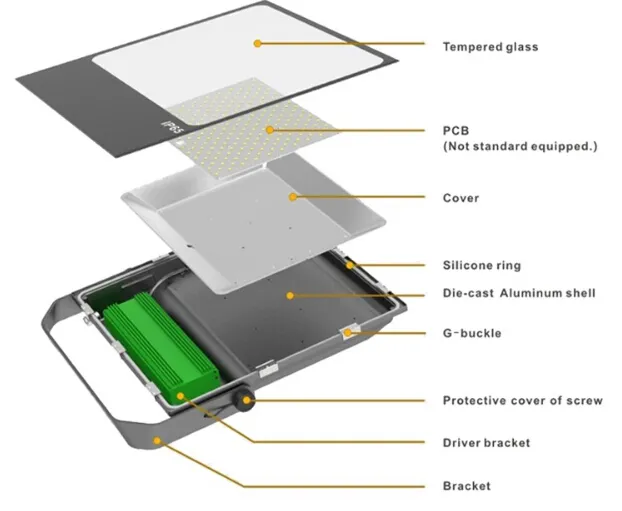 IP65

Tempered glass

PCB
(Not standard equipped.)

Cover

Silicone ring

Die-cast Aluminum shell

G-buckle

Protective cover of screw

Driver bracket

Bracket