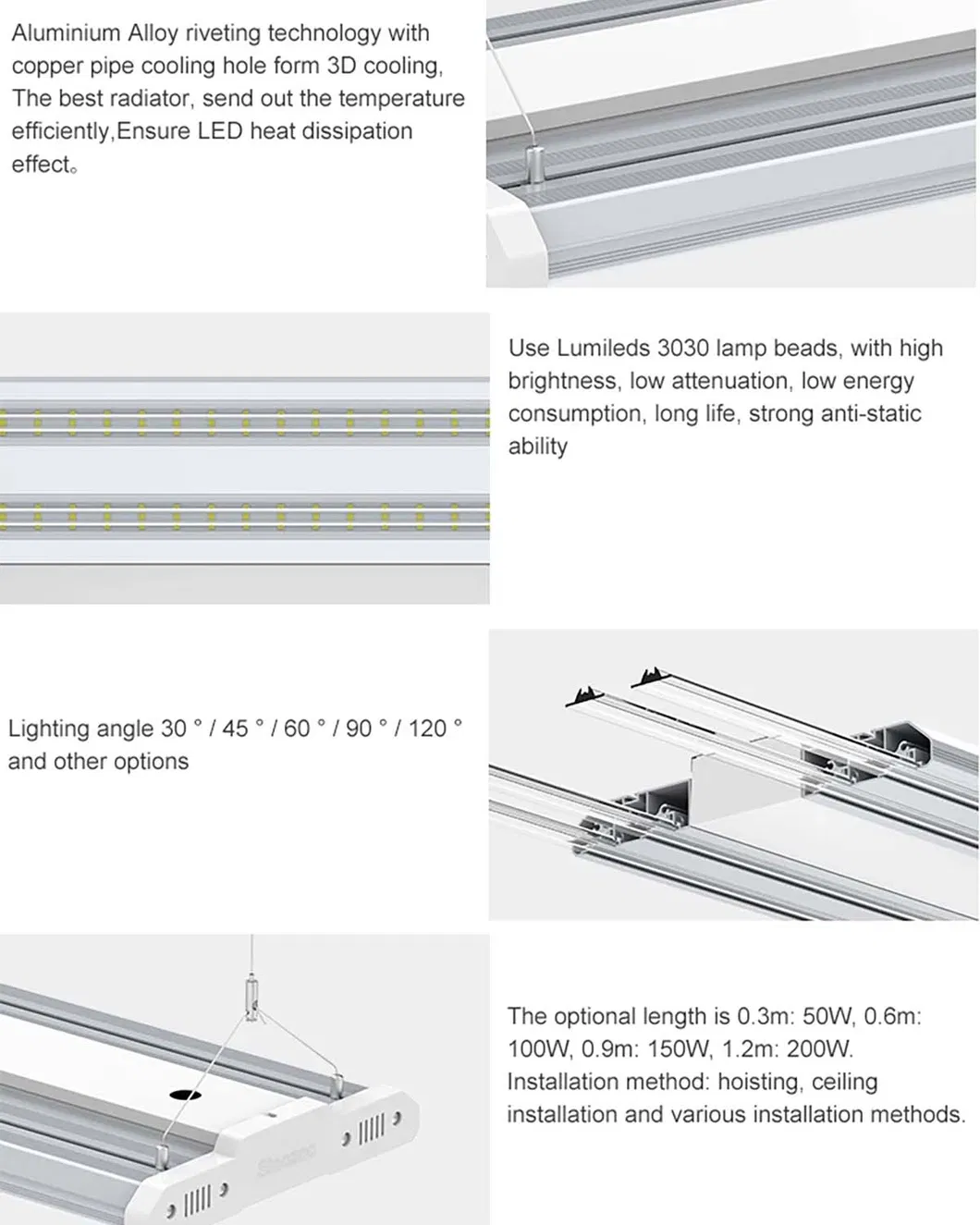 Aluminium Alloy riveting technology with copper pipe cooling hole form 3D cooling, The best radiator, send out the temperature efficiently,Ensure LED heat dissipation effect。

Use Lumileds 3030 lamp beads, with high brightness, low attenuation, low energy consumption, long life, strong anti-static ability

Lighting angle 30 ° / 45 ° / 60 ° / 90 ° / 120 ° and other options

The optional length is 0.3m: 50W, 0.6m: 100W, 0.9m: 150W, 1.2m: 200W.
Installation method: hoisting, ceiling installation and various installation methods.