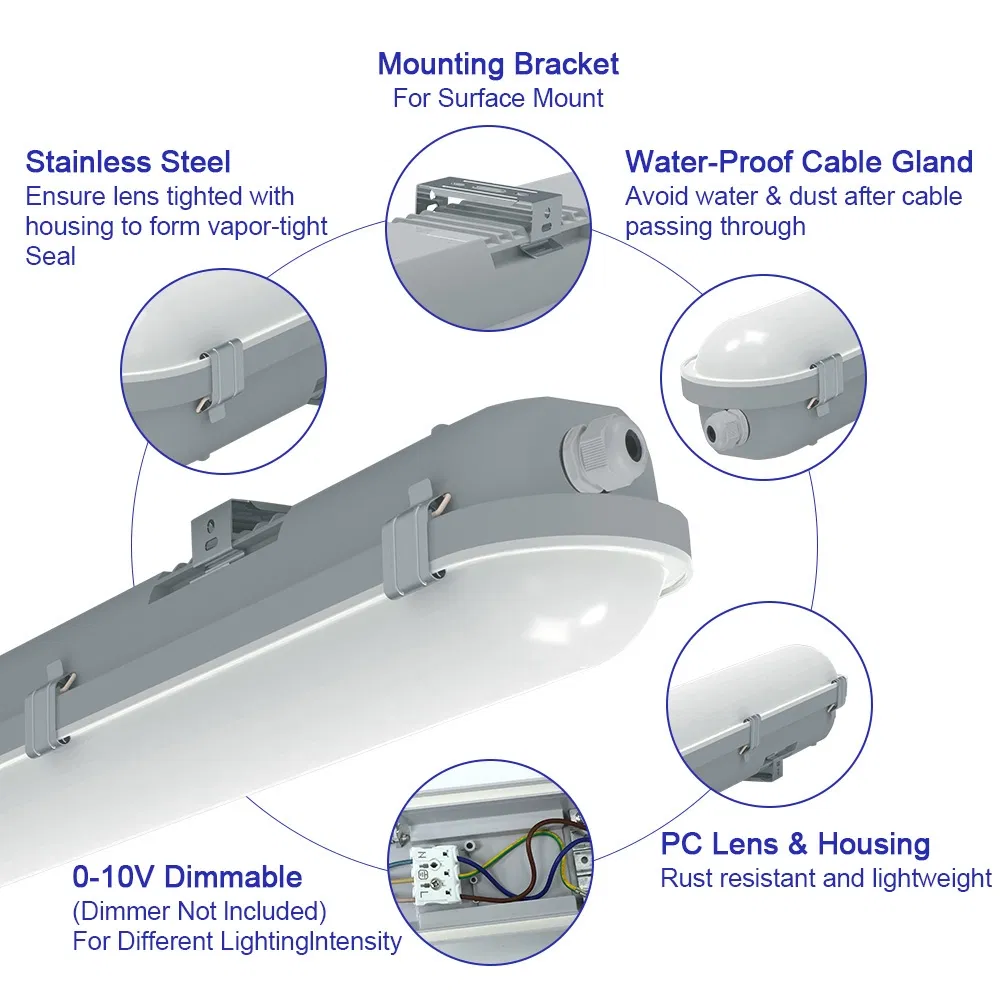 Mounting Bracket
For Surface Mount

Stainless Steel
Ensure lens tighted with housing to form vapor-tight Seal

Water-Proof Cable Gland
Avoid water & dust after cable passing through

PC Lens & Housing
Rust resistant and lightweight

0-10V Dimmable
(Dimmer Not Included)
For Different LightingIntensity