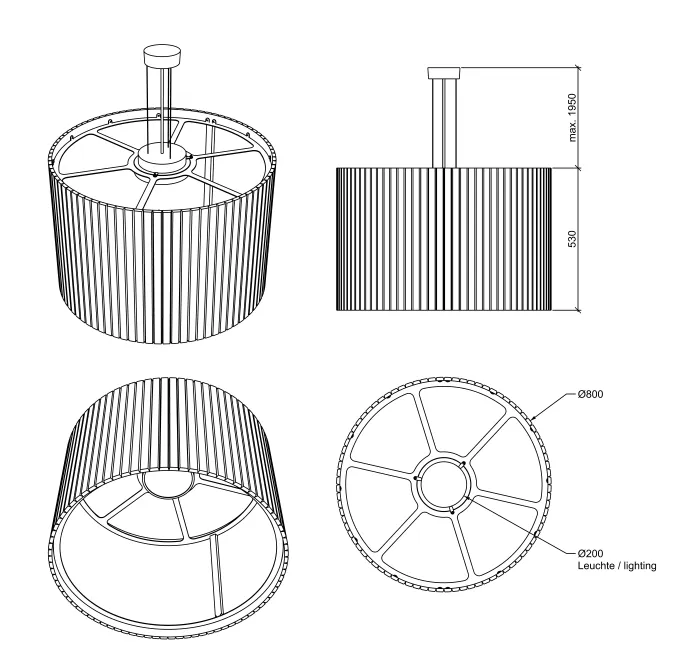 max. 1950

530

Ø800

Ø200
Leuchte / lighting