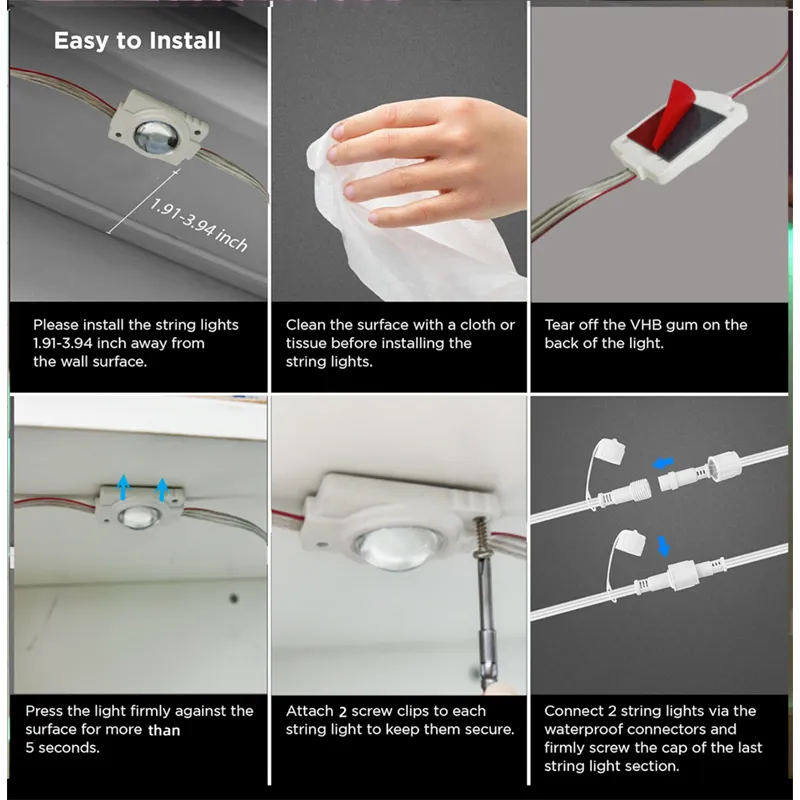 Easy to Install

1.91-3.94 inch

Please install the string lights 1.91-3.94 inch away from the wall surface.

Clean the surface with a cloth or tissue before installing the string lights.

Tear off the VHB gum on the back of the light.

Press the light firmly against the surface for more than 5 seconds.

Attach 2 screw clips to each string light to keep them secure.

Connect 2 string lights via the waterproof connectors and firmly screw the cap of the last string light section.