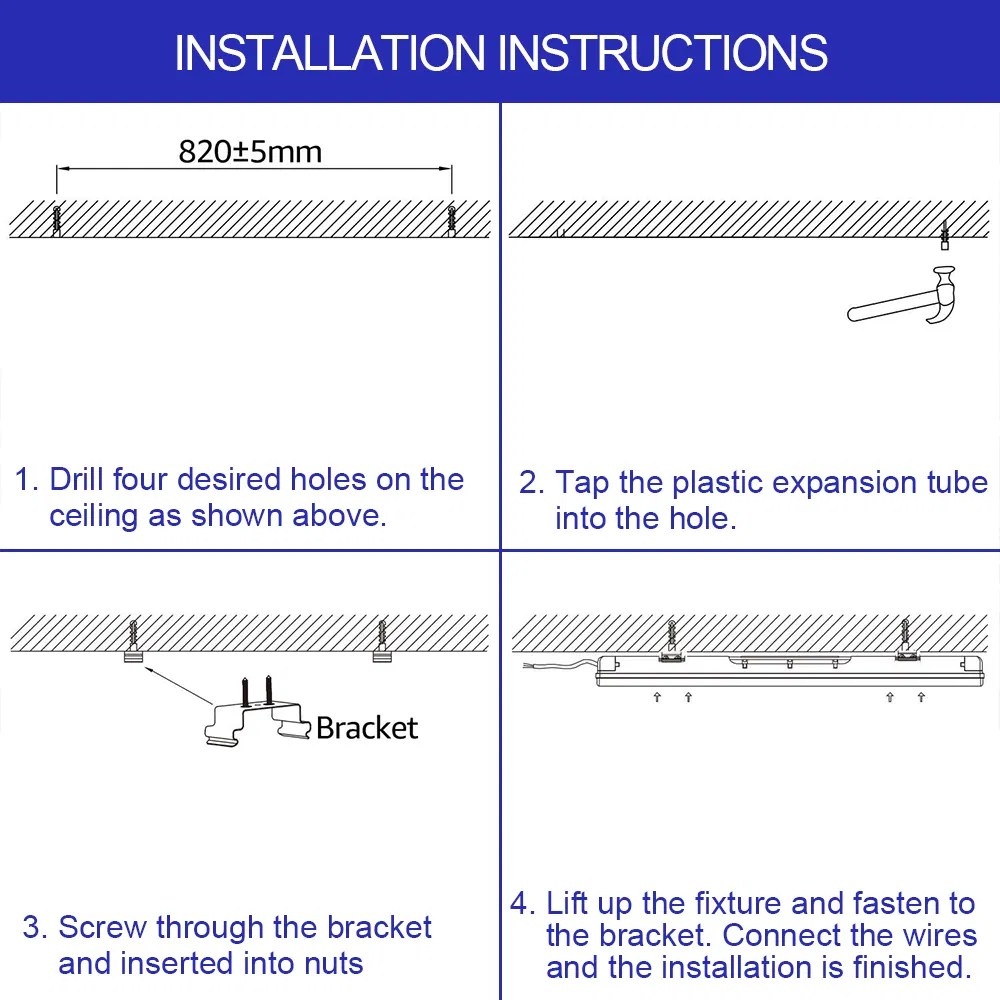 INSTALLATION INSTRUCTIONS

820±5mm

1. Drill four desired holes on the ceiling as shown above.

2. Tap the plastic expansion tube into the hole.

Bracket

3. Screw through the bracket and inserted into nuts

4. Lift up the fixture and fasten to the bracket. Connect the wires and the installation is finished.