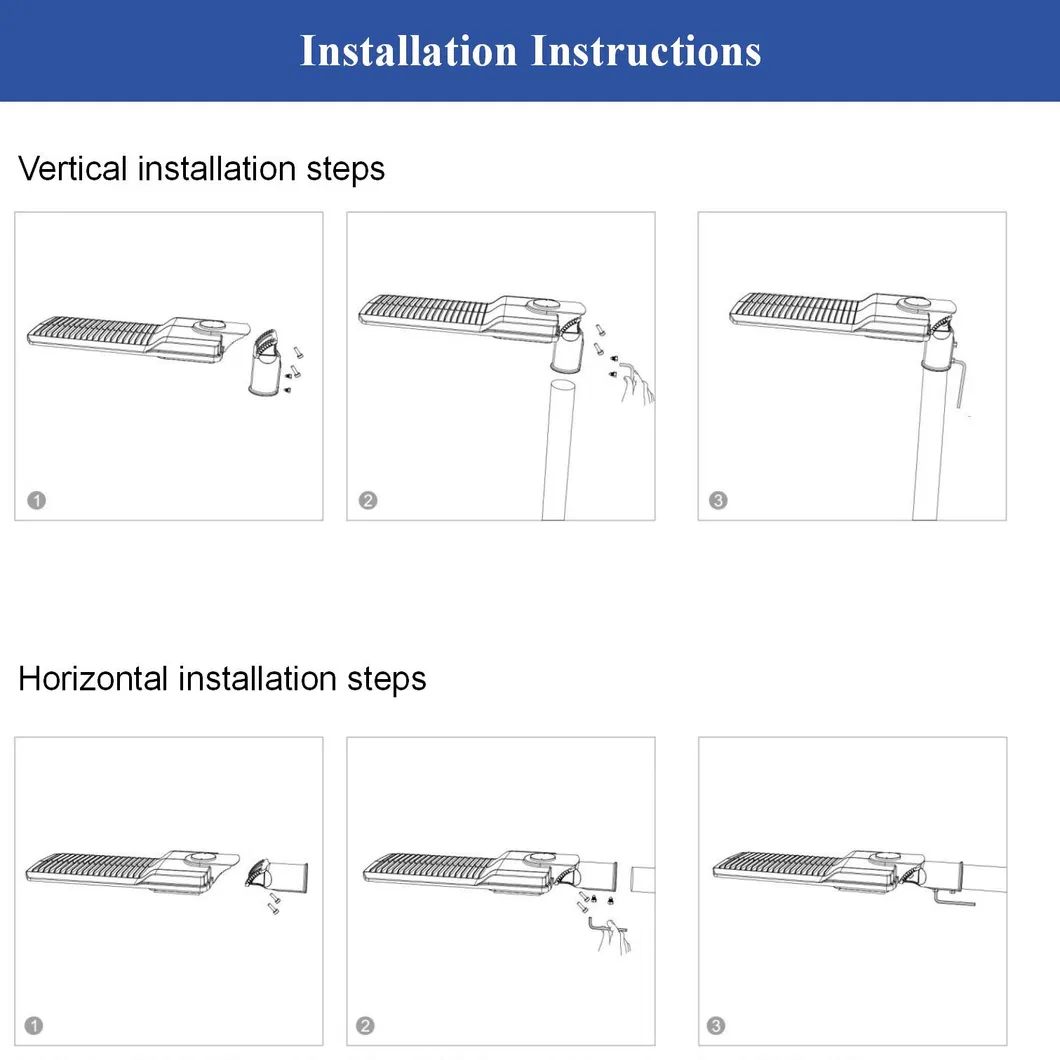 Installation Instructions

Vertical installation steps

1

2

3

Horizontal installation steps

1

2

3