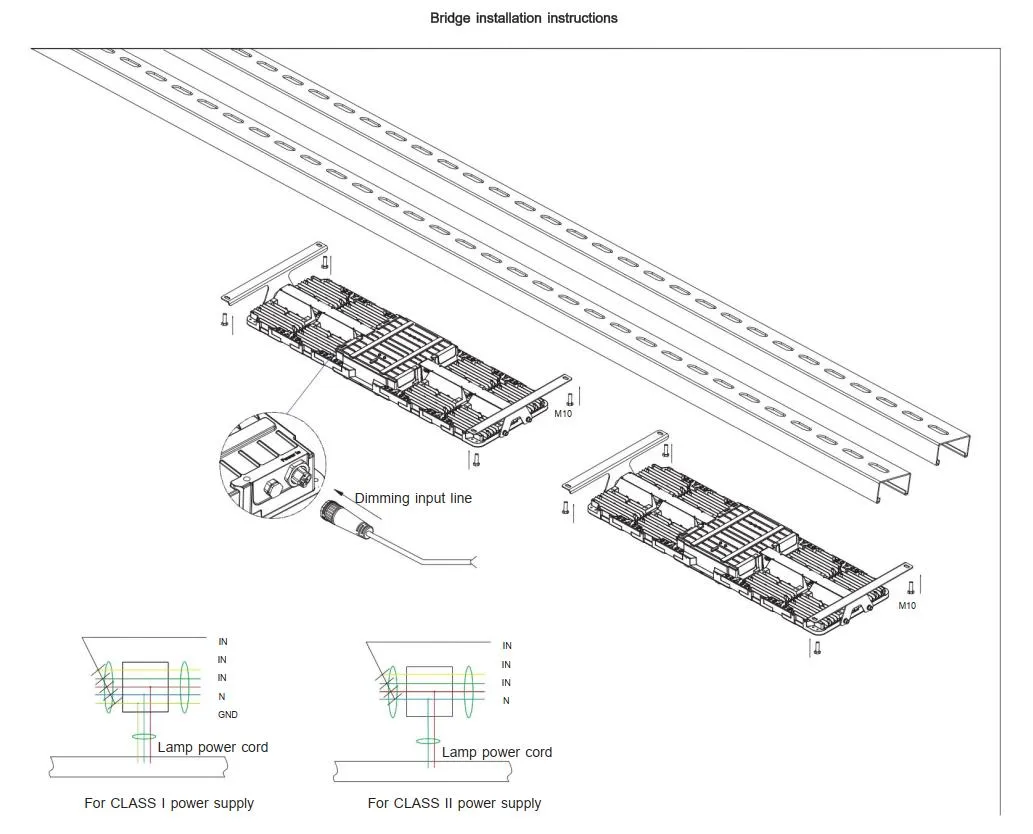 Bridge installation instructions

M10

Dimming input line

M10

IN
IN
IN
N
GND

Lamp power cord

For CLASS I power supply

IN
IN
IN
N

Lamp power cord

For CLASS II power supply