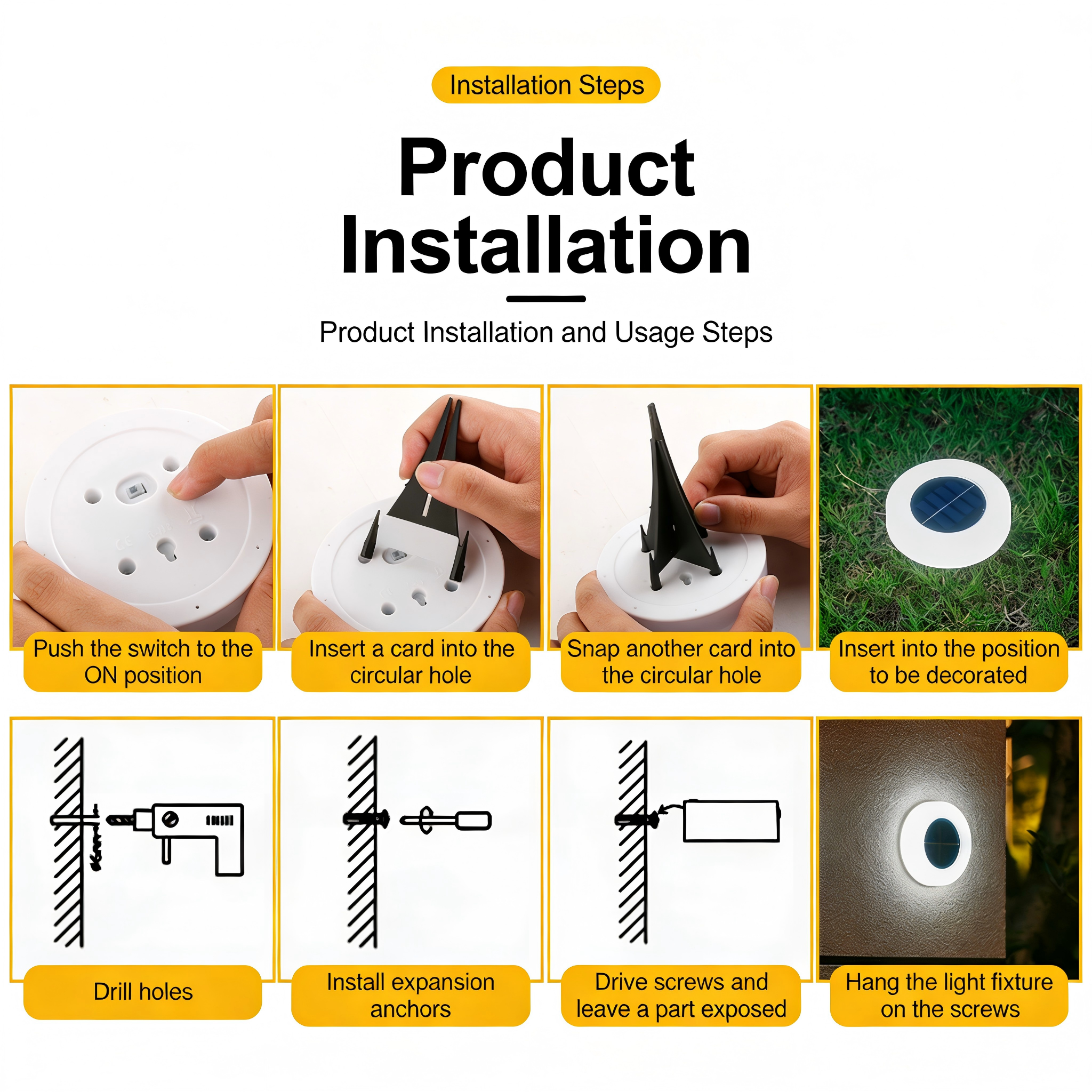 Installation Steps

Product Installation

Product Installation and Usage Steps

Push the switch to the ON position

Insert a card into the circular hole

Snap another card into the circular hole

Insert into the position to be decorated

Drill holes

Install expansion anchors

Drive screws and leave a part exposed

Hang the light fixture on the screws