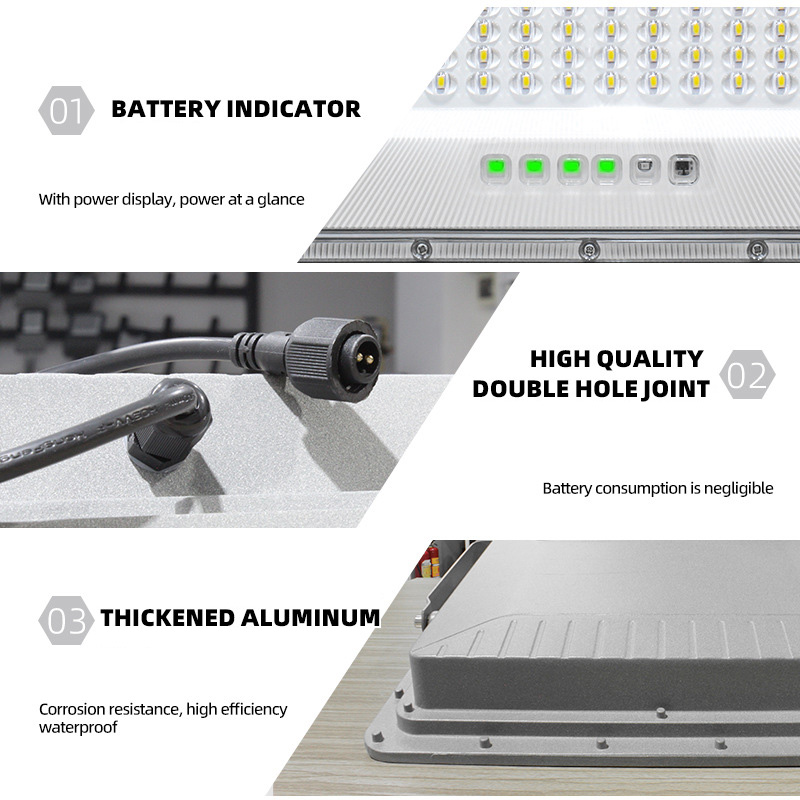 01 BATTERY INDICATOR

With power display, power at a glance

HIGH QUALITY DOUBLE HOLE JOINT 02

Battery consumption is negligible

03 THICKENED ALUMINUM

Corrosion resistance, high efficiency waterproof