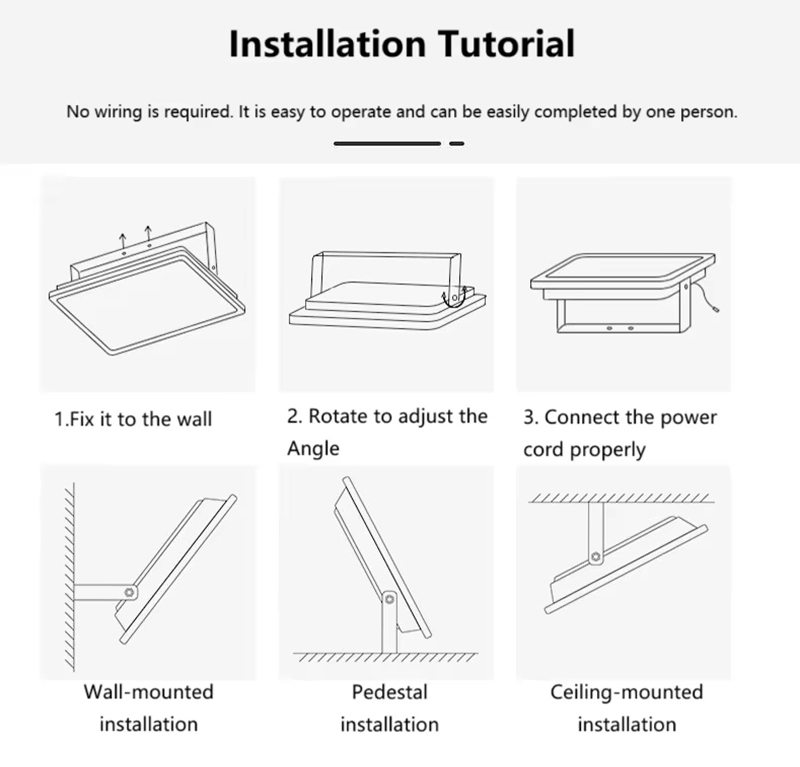 Installation Tutorial

No wiring is required. It is easy to operate and can be easily completed by one person.

1.Fix it to the wall

2. Rotate to adjust the Angle

3. Connect the power cord properly

Wall-mounted installation

Pedestal installation

Ceiling-mounted installation