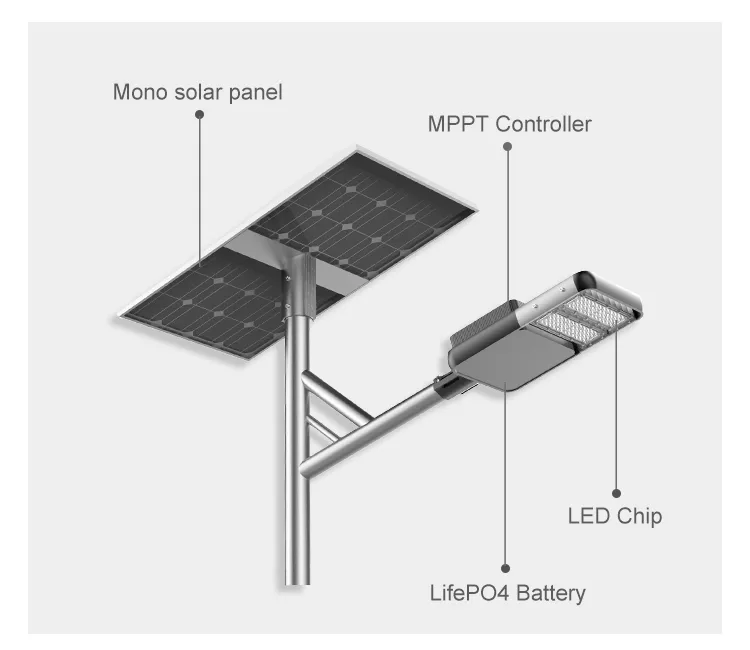 Mono solar panel

MPPT Controller

LED Chip

LifePO4 Battery