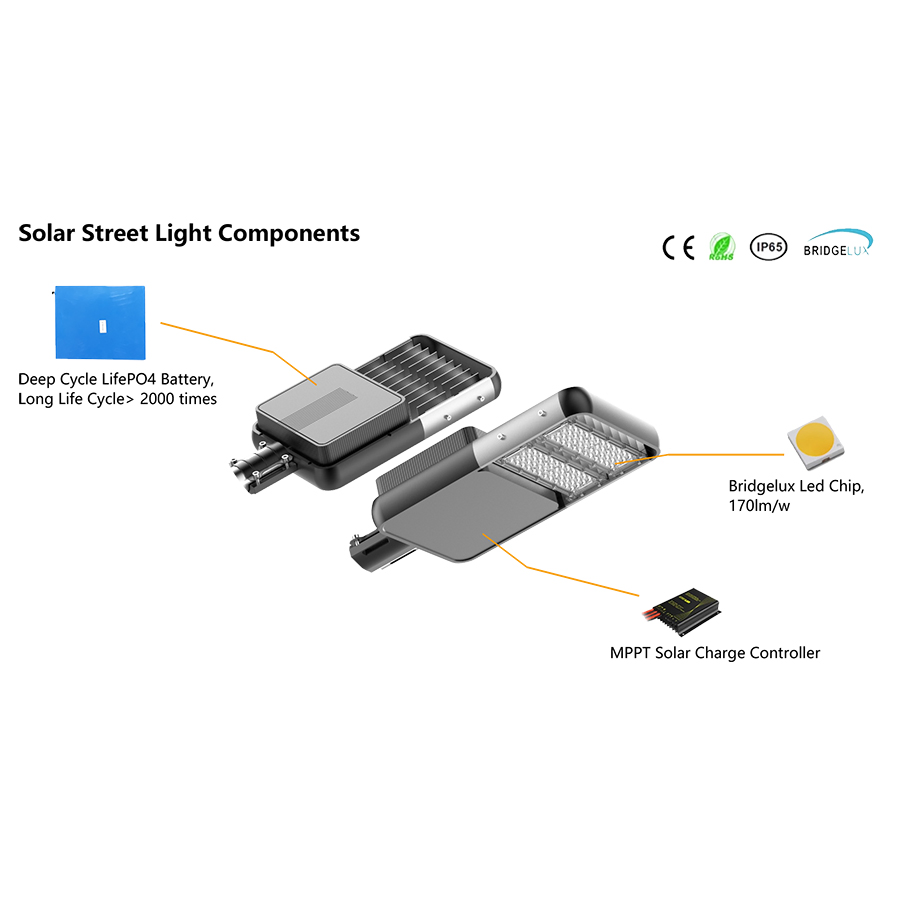 Solar Street Light Components

CE RoHS IP65 BRIDGELUX

Deep Cycle LifePO4 Battery, Long Life Cycle> 2000 times

Bridgelux Led Chip, 170lm/w

MPPT Solar Charge Controller