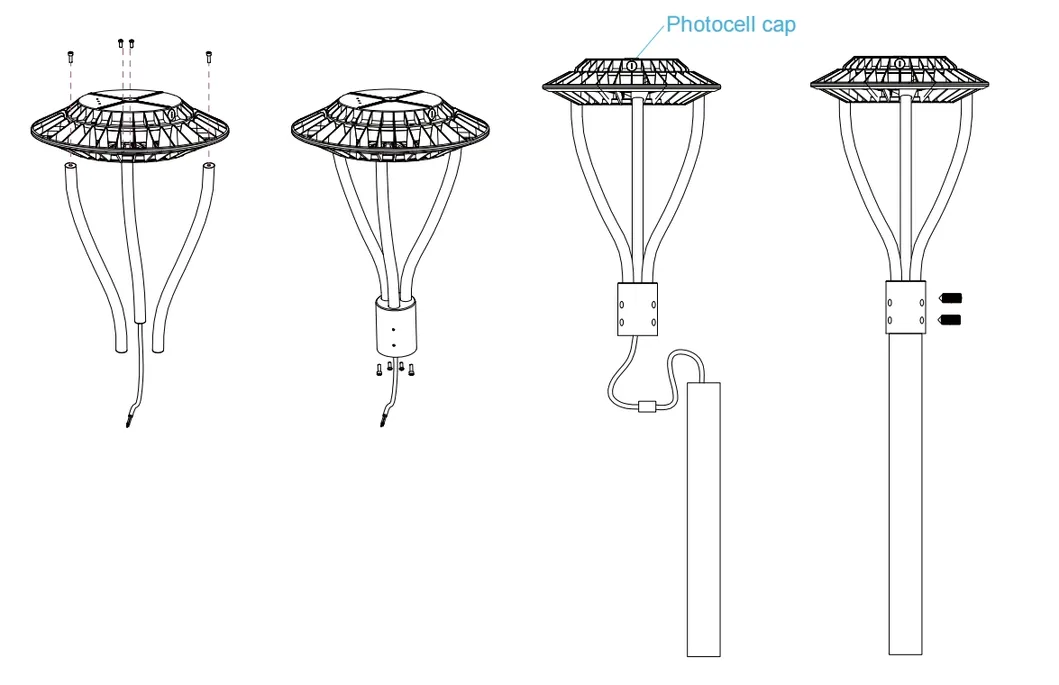 Photocell cap