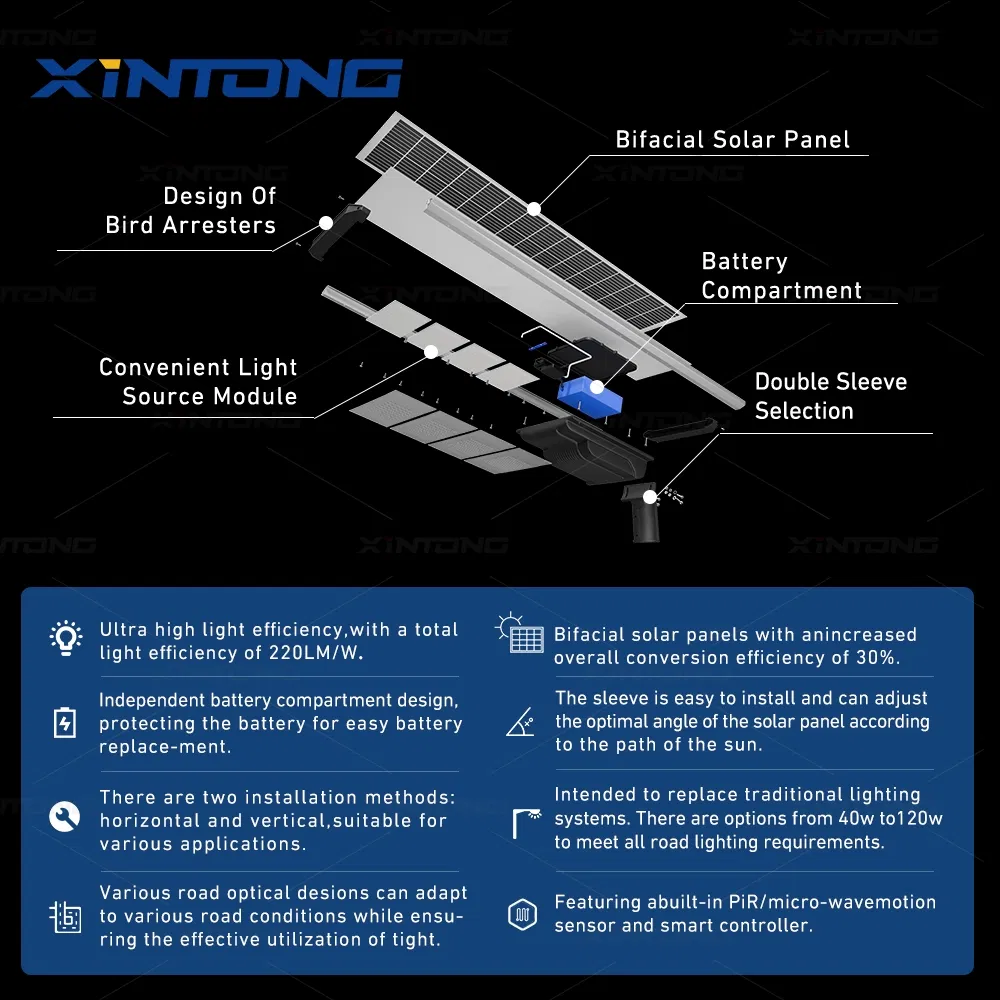 XINTONG

Bifacial Solar Panel

Design Of Bird Arresters

Battery Compartment

Convenient Light Source Module

Double Sleeve Selection

Ultra high light efficiency,with a total light efficiency of 220LM/W.

Independent battery compartment design, protecting the battery for easy battery replace-ment.

There are two installation methods: horizontal and vertical,suitable for various applications.

Various road optical desions can adapt to various road conditions while ensuring the effective utilization of tight.

Bifacial solar panels with anincreased overall conversion efficiency of 30%.

The sleeve is easy to install and can adjust the optimal angle of the solar panel according to the path of the sun.

Intended to replace traditional lighting systems. There are options from 40w to120w to meet all road lighting requirements.

Featuring abuilt-in PiR/micro-wavemotion sensor and smart controller.