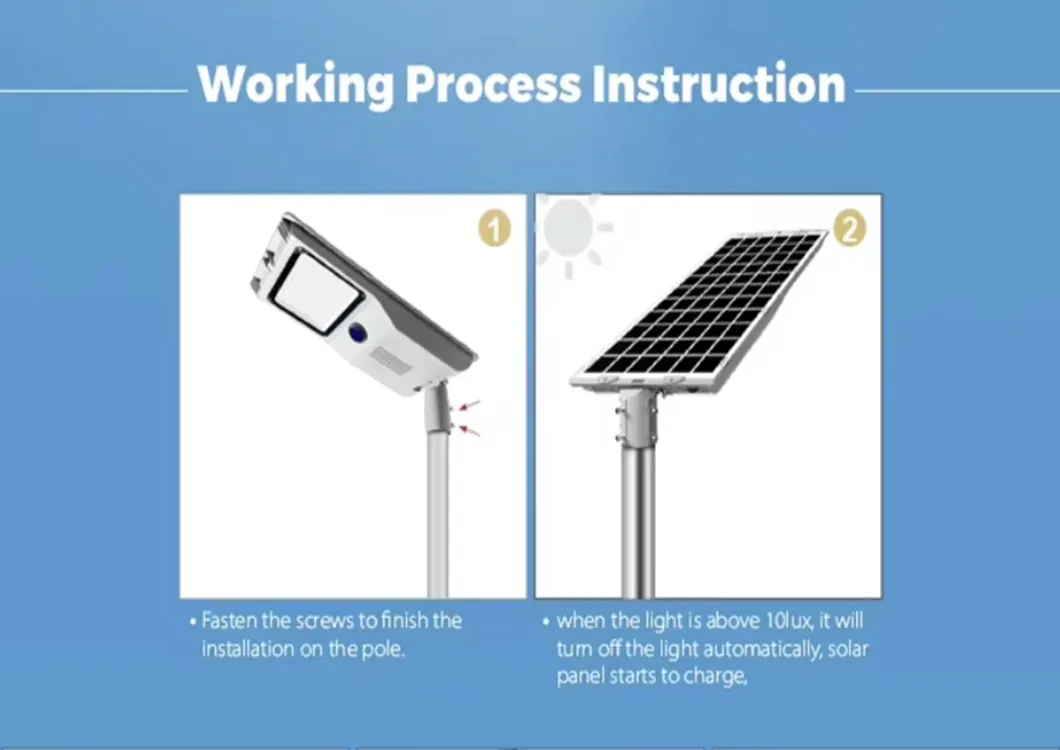 Working Process Instruction

1

2

• Fasten the screws to finish the installation on the pole.

• when the light is above 10lux, it will turn off the light automatically, solar panel starts to charge,