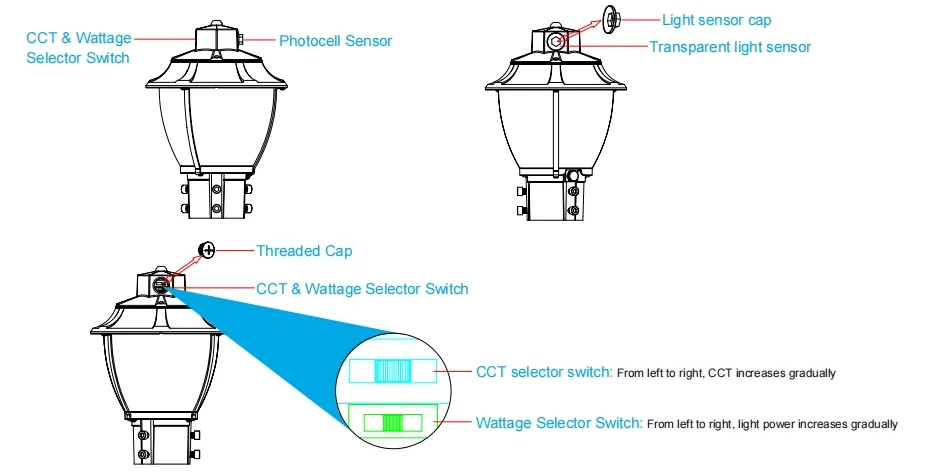 CCT & Wattage Selector Switch

Photocell Sensor

Light sensor cap

Transparent light sensor

Threaded Cap

CCT & Wattage Selector Switch

CCT selector switch: From left to right, CCT increases gradually

Wattage Selector Switch: From left to right, light power increases gradually