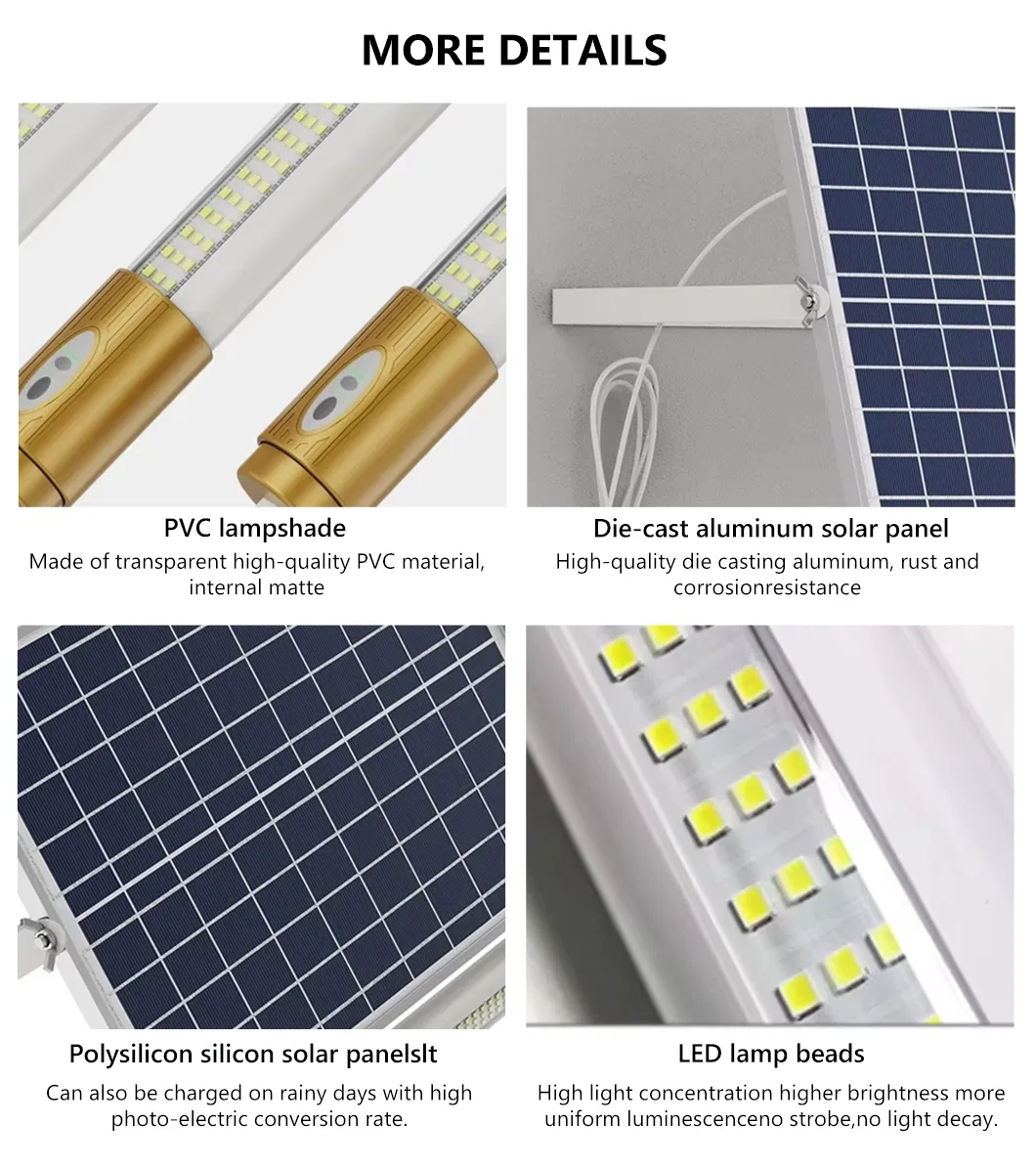 MORE DETAILS

PVC lampshade

Made of transparent high-quality PVC material, internal matte

Die-cast aluminum solar panel

High-quality die casting aluminum, rust and corrosionresistance

Polysilicon silicon solar panelslt

Can also be charged on rainy days with high photo-electric conversion rate.

LED lamp beads

High light concentration higher brightness more uniform luminescenceno strobe,no light decay.