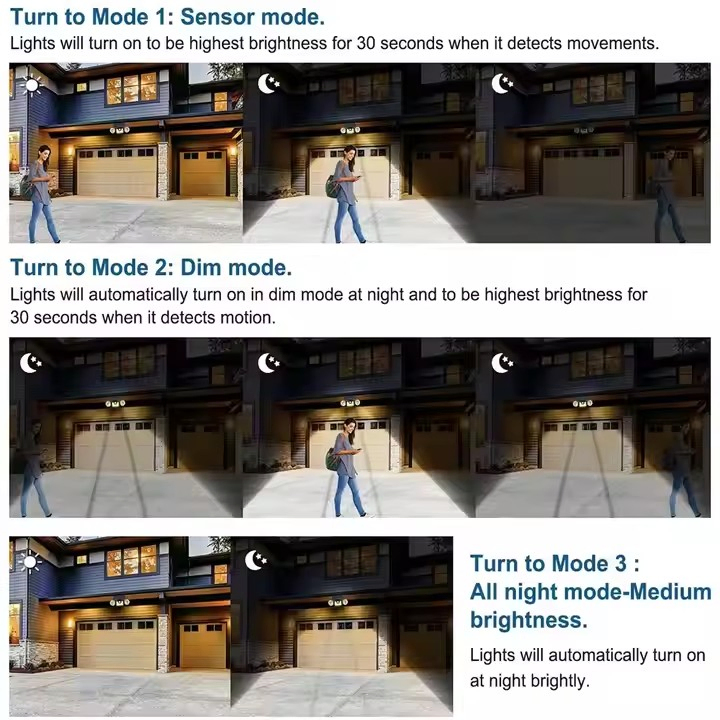 Turn to Mode 1: Sensor mode.
Lights will turn on to be highest brightness for 30 seconds when it detects movements.

Turn to Mode 2: Dim mode.
Lights will automatically turn on in dim mode at night and to be highest brightness for 30 seconds when it detects motion.

Turn to Mode 3 : All night mode-Medium brightness.
Lights will automatically turn on at night brightly.