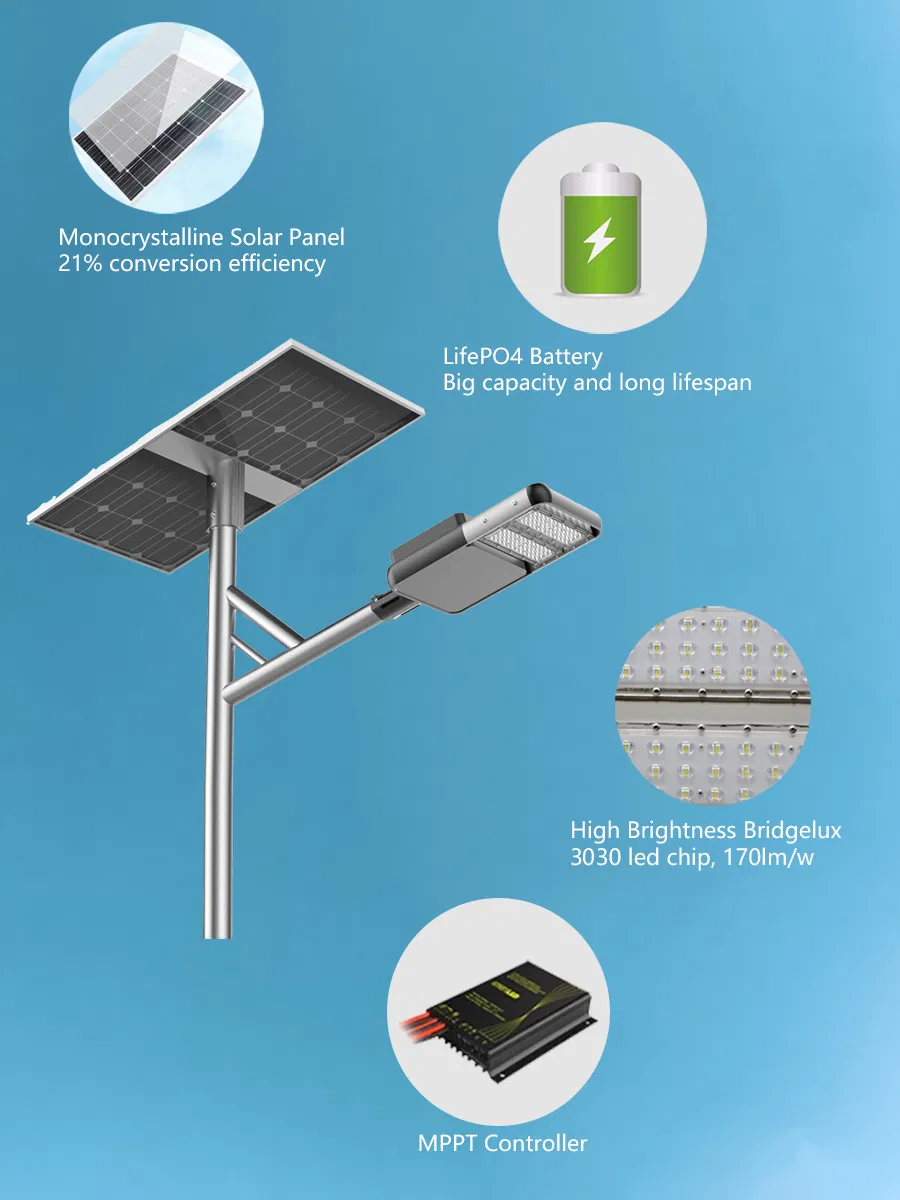 Monocrystalline Solar Panel
21% conversion efficiency

LifePO4 Battery
Big capacity and long lifespan

High Brightness Bridgelux
3030 led chip, 170lm/w

MPPT Controller