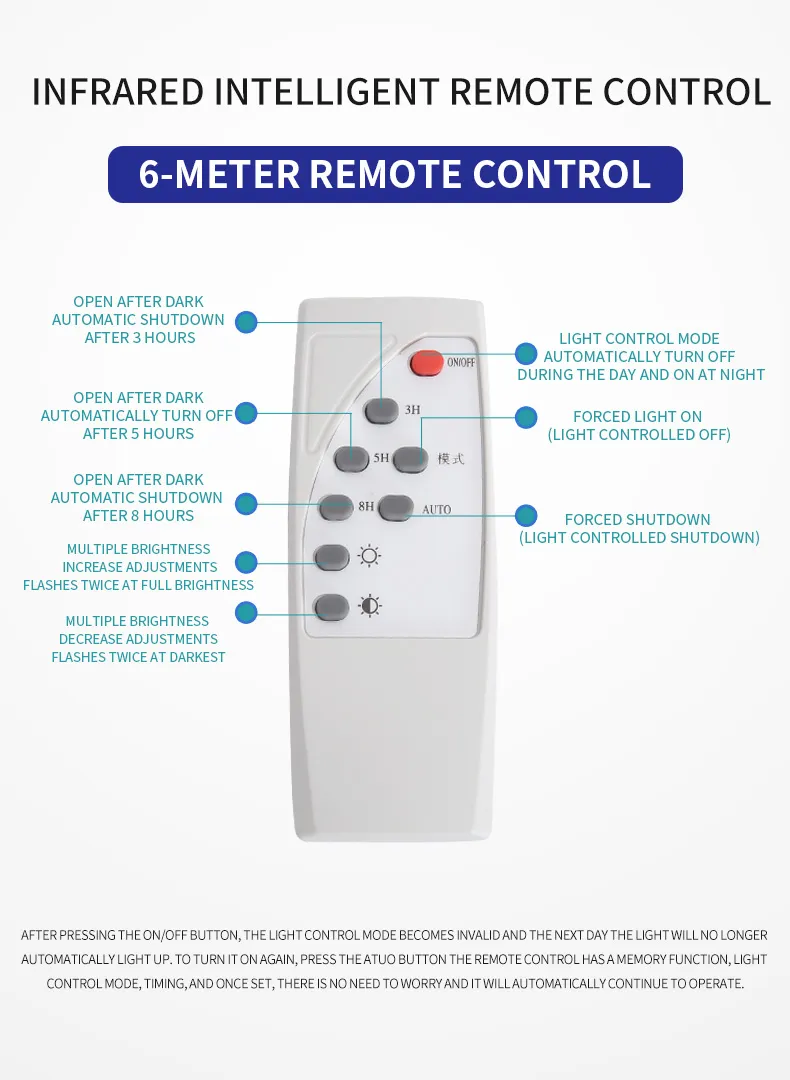 INFRARED INTELLIGENT REMOTE CONTROL

6-METER REMOTE CONTROL

OPEN AFTER DARK AUTOMATIC SHUTDOWN AFTER 3 HOURS

OPEN AFTER DARK AUTOMATICALLY TURN OFF AFTER 5 HOURS

OPEN AFTER DARK AUTOMATIC SHUTDOWN AFTER 8 HOURS

MULTIPLE BRIGHTNESS INCREASE ADJUSTMENTS FLASHES TWICE AT FULL BRIGHTNESS

MULTIPLE BRIGHTNESS DECREASE ADJUSTMENTS FLASHES TWICE AT DARKEST

ON/OFF

3H

5H

模式

8H

AUTO

LIGHT CONTROL MODE AUTOMATICALLY TURN OFF DURING THE DAY AND ON AT NIGHT

FORCED LIGHT ON (LIGHT CONTROLLED OFF)

FORCED SHUTDOWN (LIGHT CONTROLLED SHUTDOWN)

AFTER PRESSING THE ON/OFF BUTTON, THE LIGHT CONTROL MODE BECOMES INVALID AND THE NEXT DAY THE LIGHT WILL NO LONGER AUTOMATICALLY LIGHT UP. TO TURN IT ON AGAIN, PRESS THE ATUO BUTTON THE REMOTE CONTROL HAS A MEMORY FUNCTION, LIGHT CONTROL MODE, TIMING, AND ONCE SET, THERE IS NO NEED TO WORRY AND IT WILL AUTOMATICALLY CONTINUE TO OPERATE.