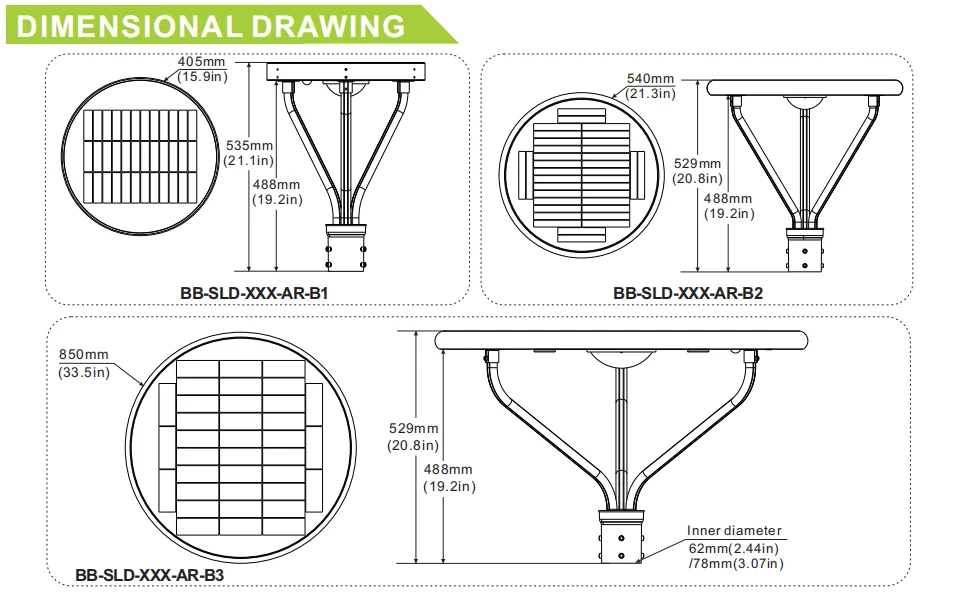 DIMENSIONAL DRAWING

405mm
(15.9in)

535mm
(21.1in)

488mm
(19.2in)

BB-SLD-XXX-AR-B1

540mm
(21.3in)

529mm
(20.8in)

488mm
(19.2in)

BB-SLD-XXX-AR-B2

850mm
(33.5in)

529mm
(20.8in)

488mm
(19.2in)

Inner diameter
62mm(2.44in)
/78mm(3.07in)

BB-SLD-XXX-AR-B3